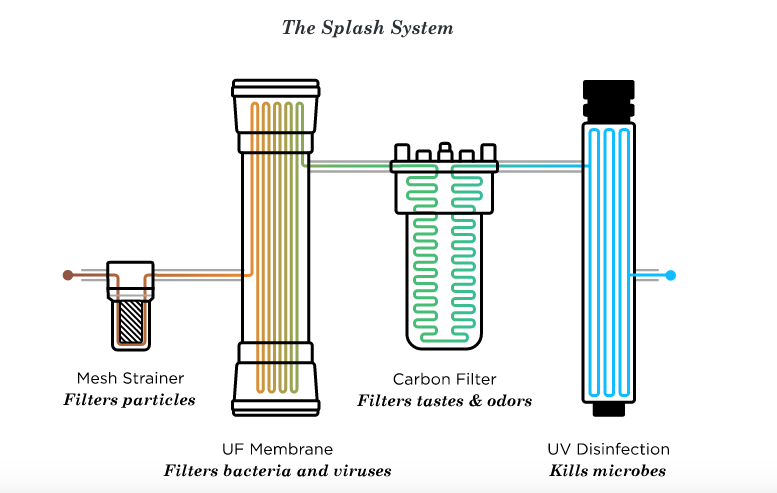 The Splash System

Mesh Strainer
Filters particles

UF Membrane
Filters bacteria and viruses

Carbon Filter
Filters tastes & odors

UV Disinfection
Kills microbes