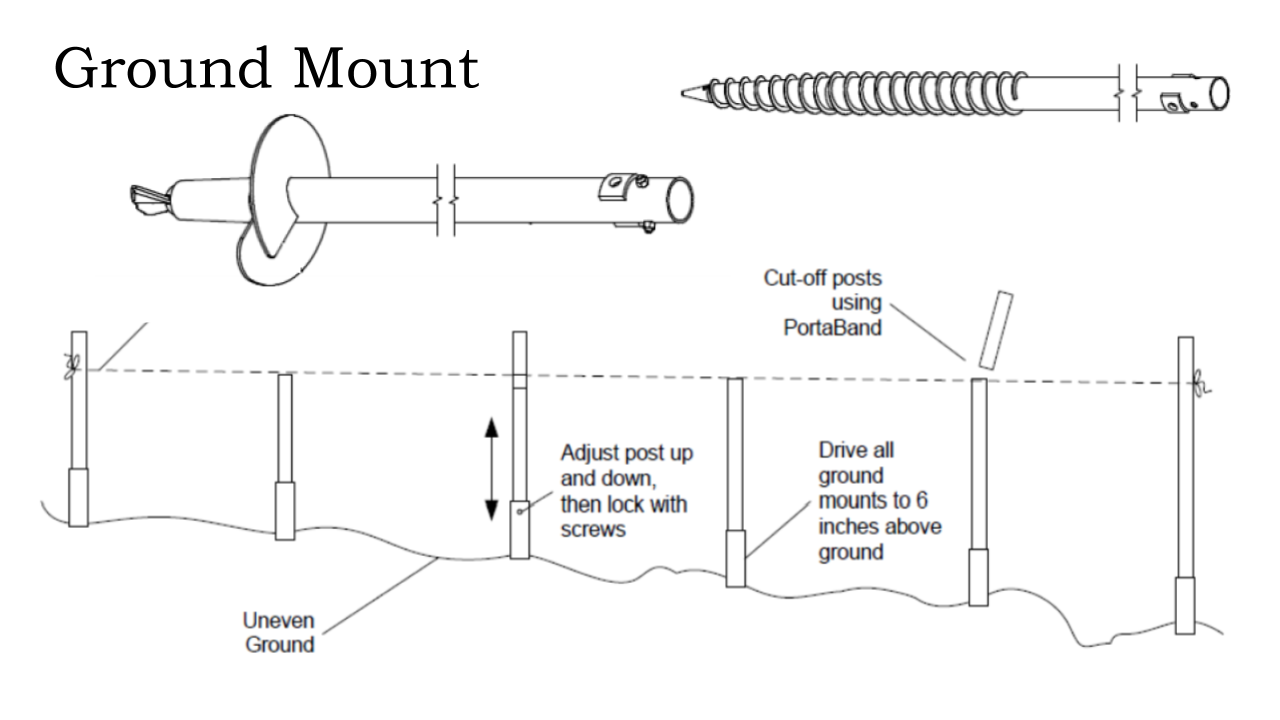 Ground Mount

Cut-off posts using PortaBand

Adjust post up and down, then lock with screws

Drive all ground mounts to 6 inches above ground

Uneven Ground