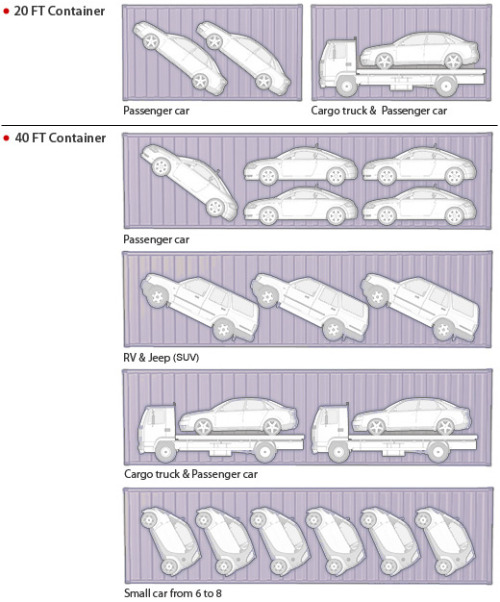 • 20 FT Container

Passenger car

Cargo truck & Passenger car

• 40 FT Container

Passenger car

RV & Jeep (SUV)

Cargo truck & Passenger car

Small car from 6 to 8