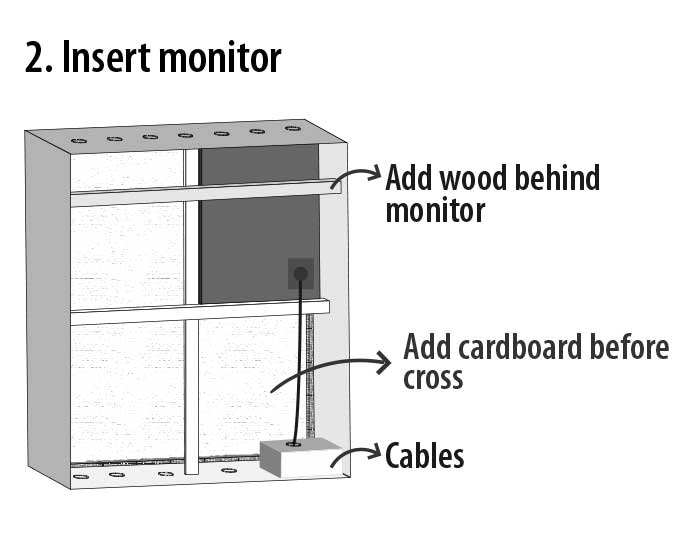 2. Insert monitor

Add wood behind monitor

Add cardboard before cross

Cables