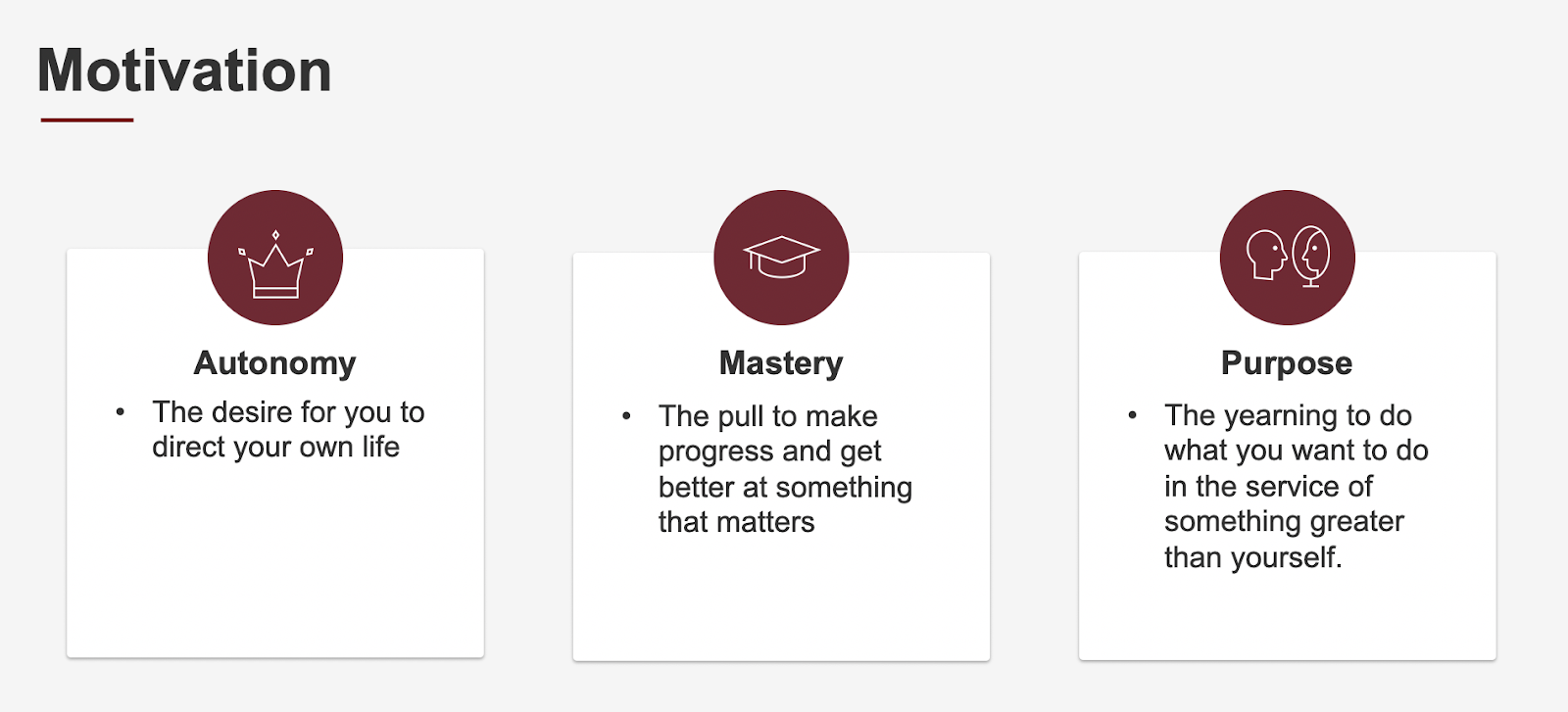 Motivation

Autonomy

• The desire for you to direct your own life

Mastery

• The pull to make progress and get better at something that matters

Purpose

• The yearning to do what you want to do in the service of something greater than yourself.