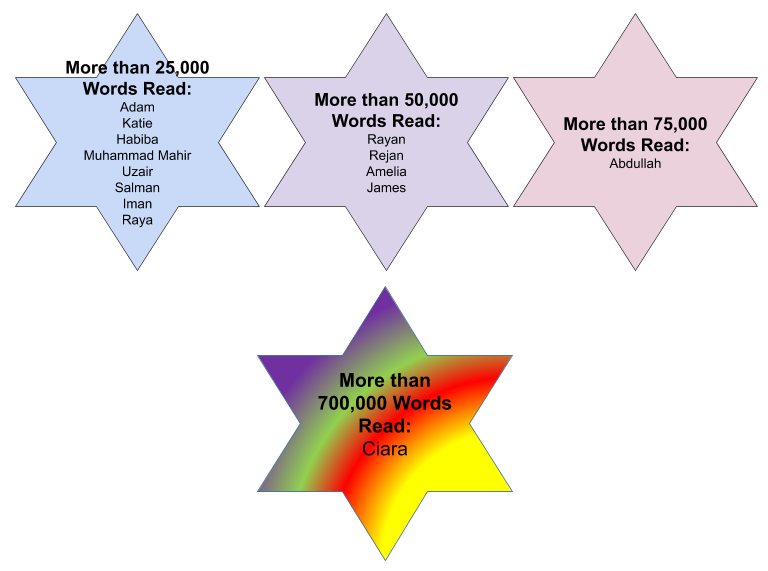 More than 25,000 Words Read:
Adam
Katie
Habiba
Muhammad Mahir
Uzair
Salman
Iman
Raya

More than 50,000 Words Read:
Rayan
Rejan
Amelia
James

More than 75,000 Words Read:
Abdullah

More than 700,000 Words Read:
Ciara