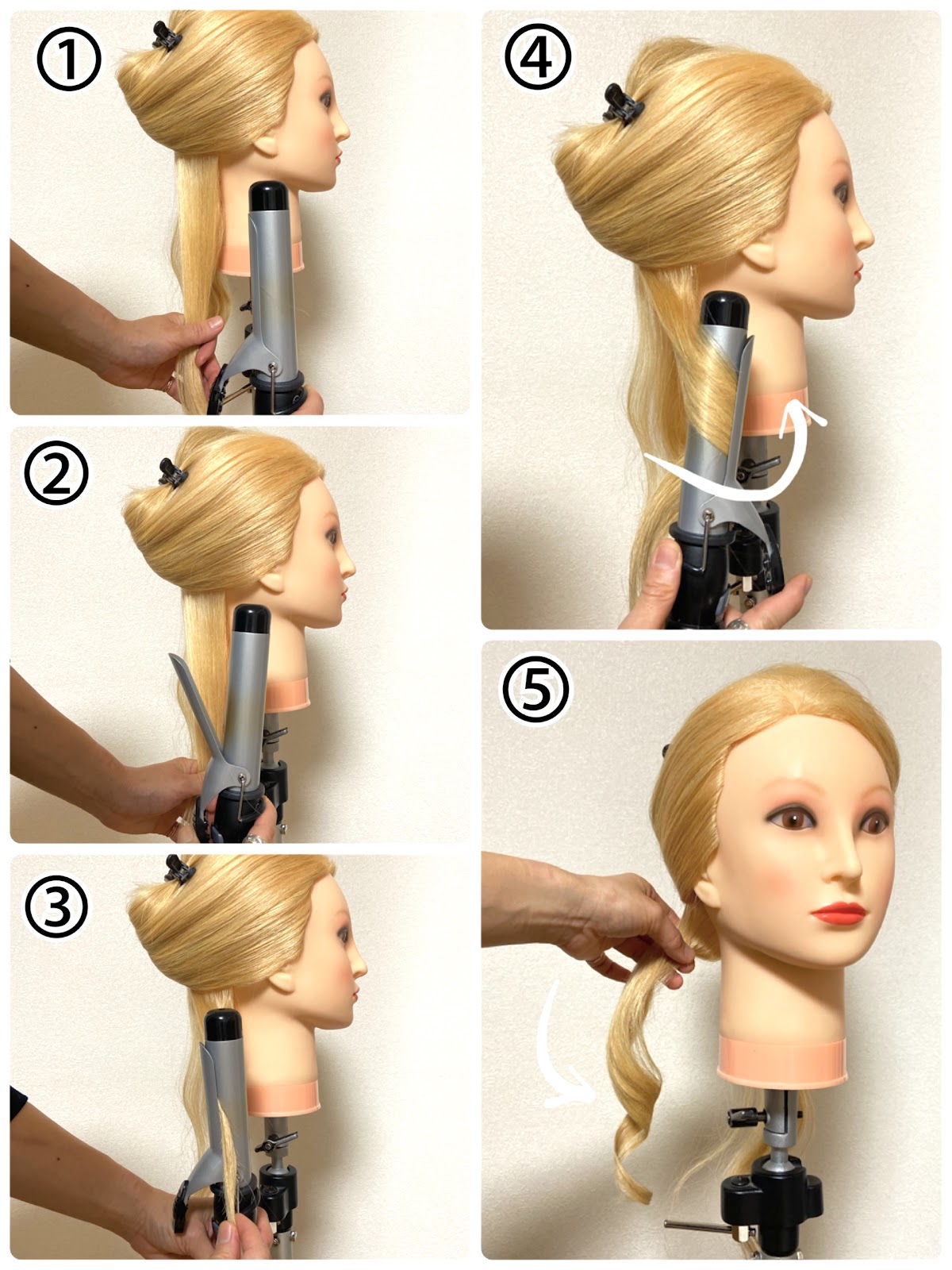 ①
②
③
④
⑤