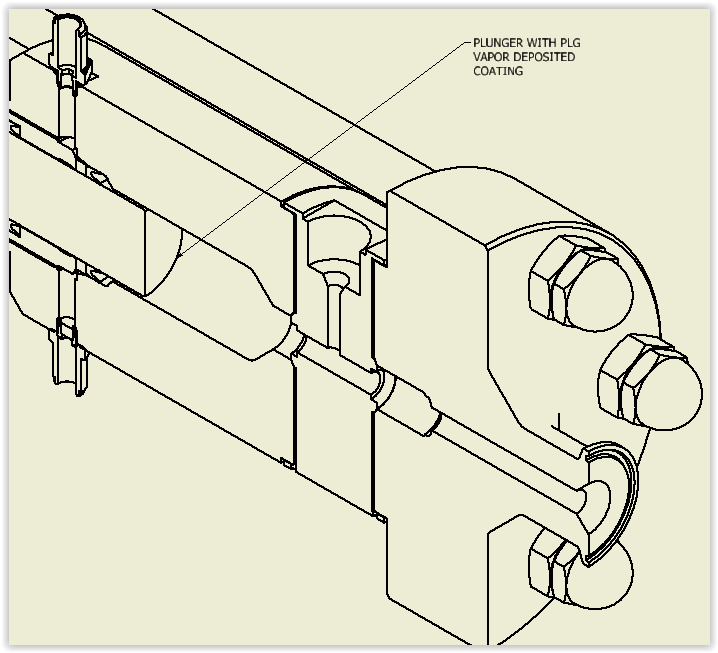 PLUNGER WITH PLG
VAPOR DEPOSITED
COATING