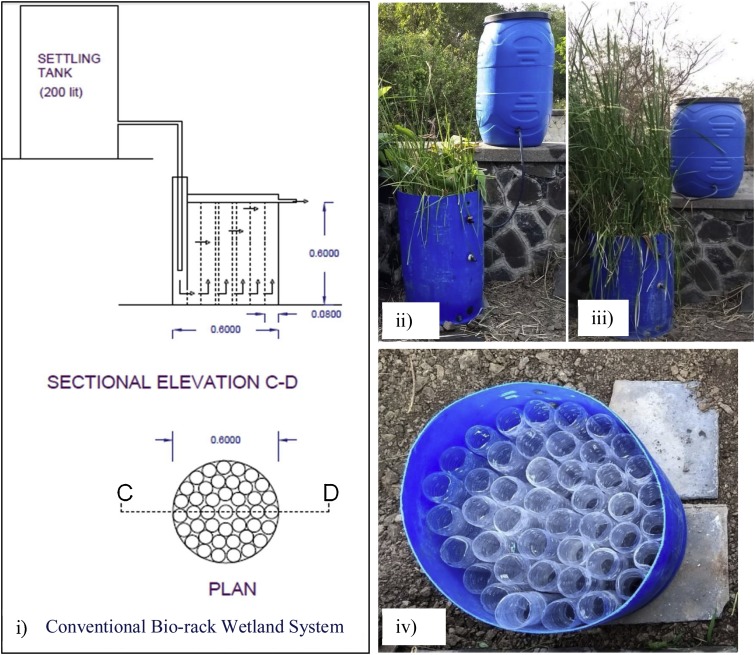 SETTLING TANK
(200 lit)

0.6000

0.0800

0.6000

SECTIONAL ELEVATION C-D

0.6000

C

D

PLAN

i) Conventional Bio-rack Wetland System

ii)

iii)

iv)