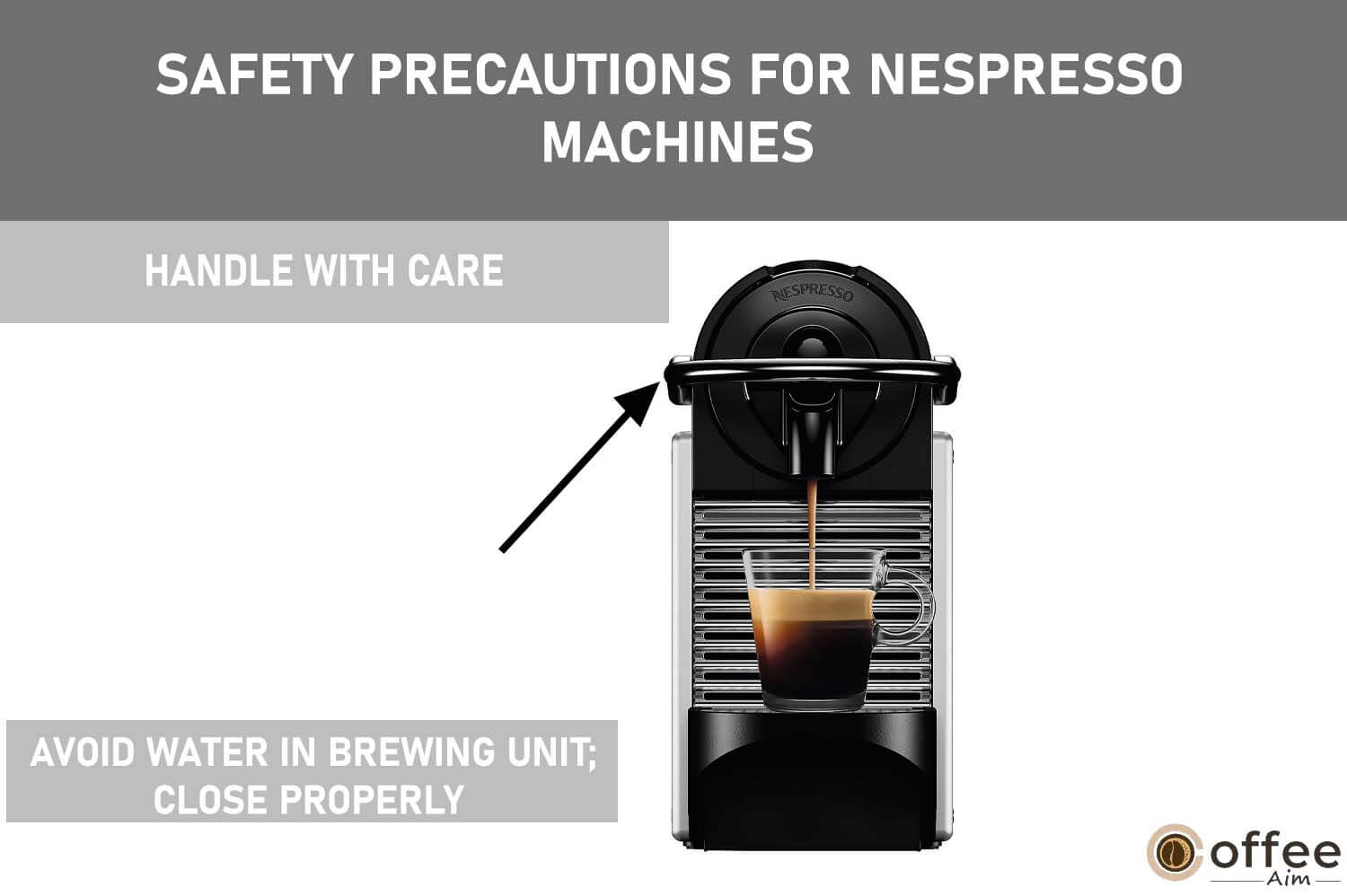 SAFETY PRECAUTIONS FOR NESPRESSO MACHINES

HANDLE WITH CARE

NESPRESSO

AVOID WATER IN BREWING UNIT; CLOSE PROPERLY

offee Aim