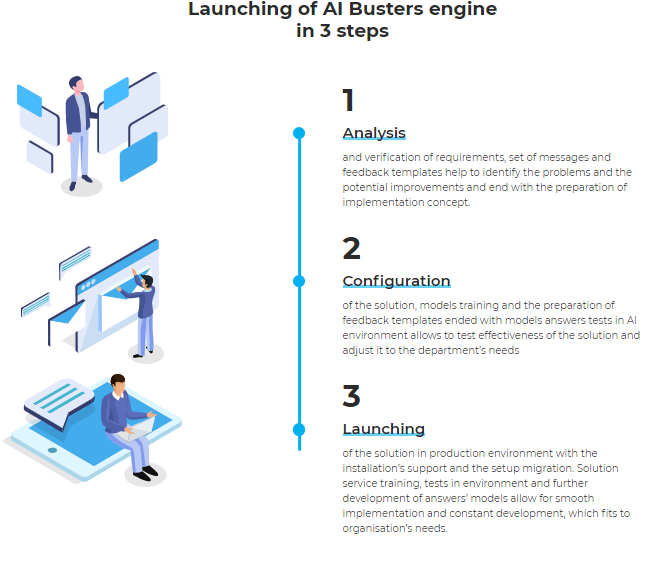 Launching of AI Busters engine in 3 steps

1

Analysis

and verification of requirements, set of messages and feedback templates help to identify the problems and the potential improvements and end with the preparation of implementation concept.

2

Configuration

of the solution, models training and the preparation of feedback templates ended with models answers tests in AI environment allows to test effectiveness of the solution and adjust it to the department's needs

3

Launching

of the solution in production environment with the installation's support and the setup migration. Solution service training, tests in environment and further development of answers' models allow for smooth implementation and constant development, which fits to organisation's needs.