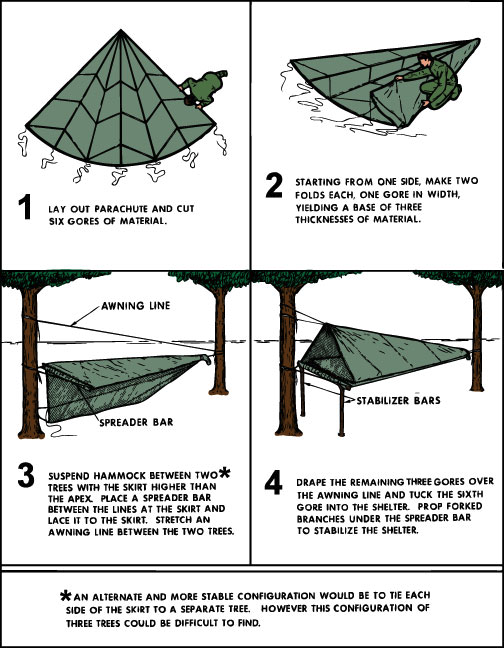 1 LAY OUT PARACHUTE AND CUT SIX GORES OF MATERIAL.

2 STARTING FROM ONE SIDE, MAKE TWO FOLDS EACH, ONE GORE IN WIDTH, YIELDING A BASE OF THREE THICKNESSES OF MATERIAL.

AWNING LINE

SPREADER BAR

3 SUSPEND HAMMOCK BETWEEN TWO* TREES WITH THE SKIRT HIGHER THAN THE APEX. PLACE A SPREADER BAR BETWEEN THE LINES AT THE SKIRT AND LACE IT TO THE SKIRT. STRETCH AN AWNING LINE BETWEEN THE TWO TREES.

STABILIZER BARS

4 DRAPE THE REMAINING THREE GORES OVER THE AWNING LINE AND TUCK THE SIXTH GORE INTO THE SHELTER. PROP FORKED BRANCHES UNDER THE SPREADER BAR TO STABILIZE THE SHELTER.

*AN ALTERNATE AND MORE STABLE CONFIGURATION WOULD BE TO TIE EACH SIDE OF THE SKIRT TO A SEPARATE TREE. HOWEVER THIS CONFIGURATION OF THREE TREES COULD BE DIFFICULT TO FIND.