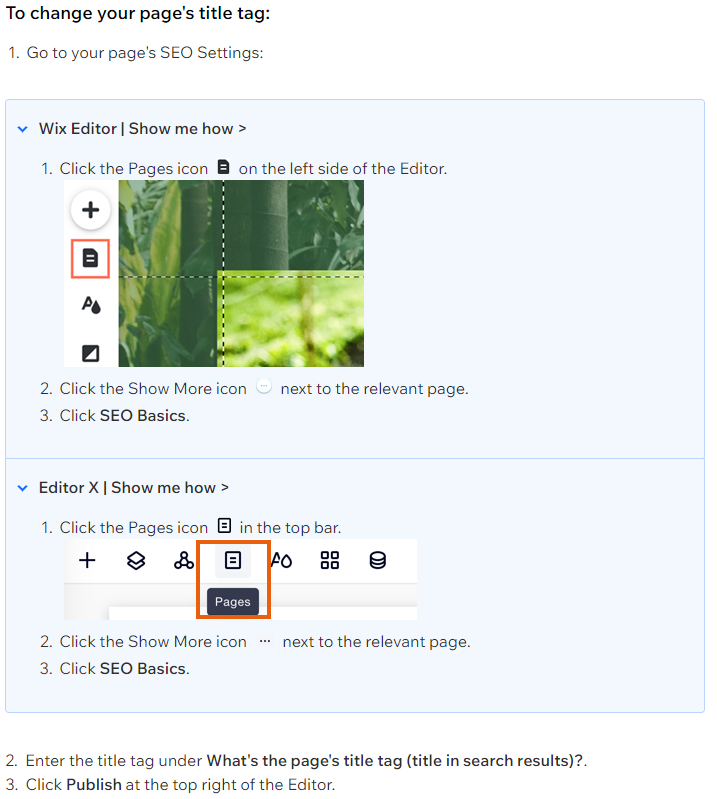 To change your page's title tag:

1. Go to your page's SEO Settings:

Wix Editor | Show me how >

1. Click the Pages icon on the left side of the Editor.

2. Click the Show More icon next to the relevant page.
3. Click SEO Basics.

Editor X | Show me how >

1. Click the Pages icon in the top bar.

Pages

2. Click the Show More icon ··· next to the relevant page.
3. Click SEO Basics.

2. Enter the title tag under What's the page's title tag (title in search results)?.
3. Click Publish at the top right of the Editor.