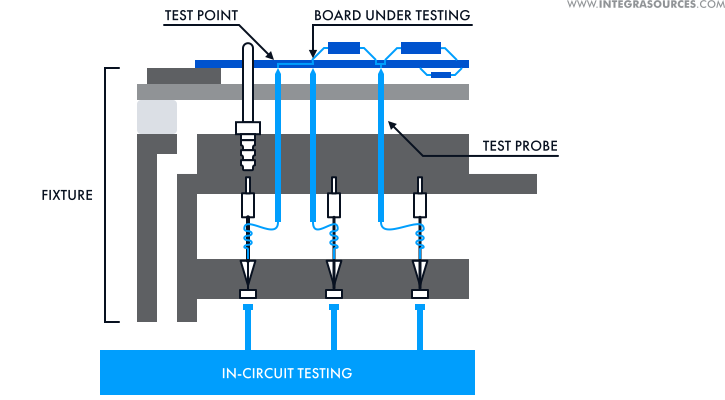 WWW.INTEGRASOURCES.COM

TEST POINT

BOARD UNDER TESTING

TEST PROBE

FIXTURE

IN-CIRCUIT TESTING