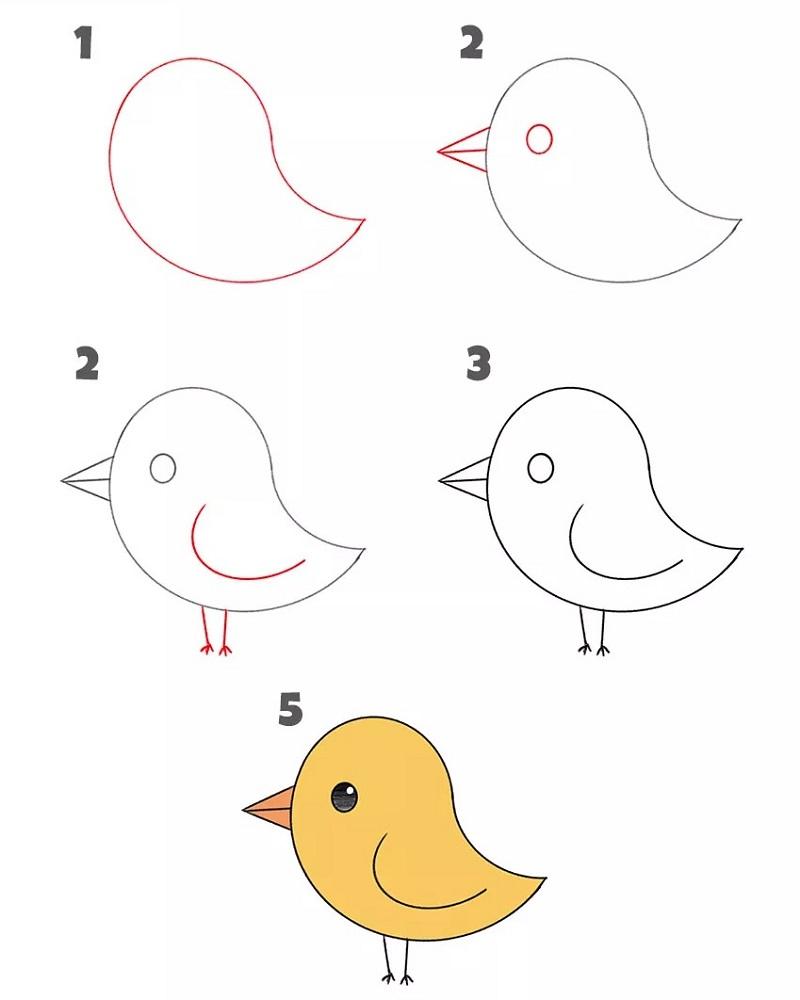 1

2

2

3

5