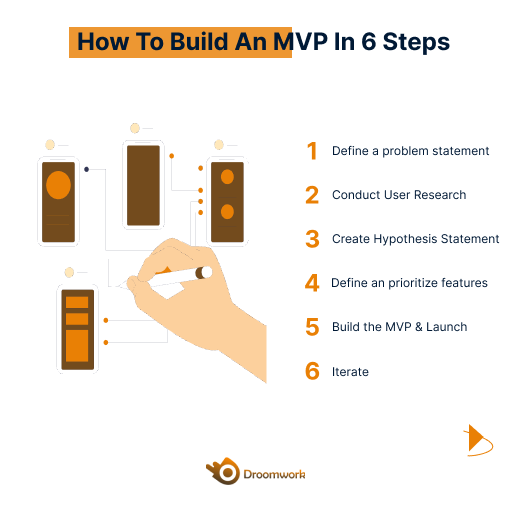 How To Build An MVP In 6 Steps

1 Define a problem statement

2 Conduct User Research

3 Create Hypothesis Statement

4 Define an prioritize features

5 Build the MVP & Launch

6 Iterate

Droomwork