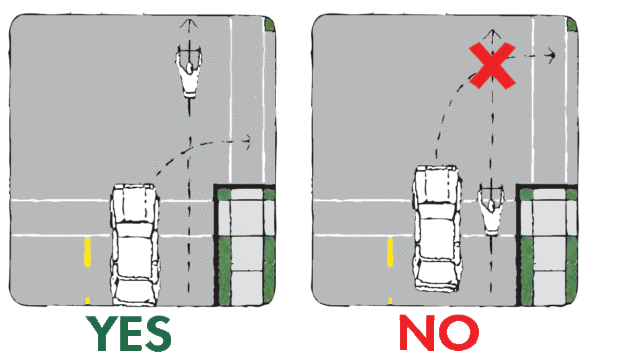 YES

NO