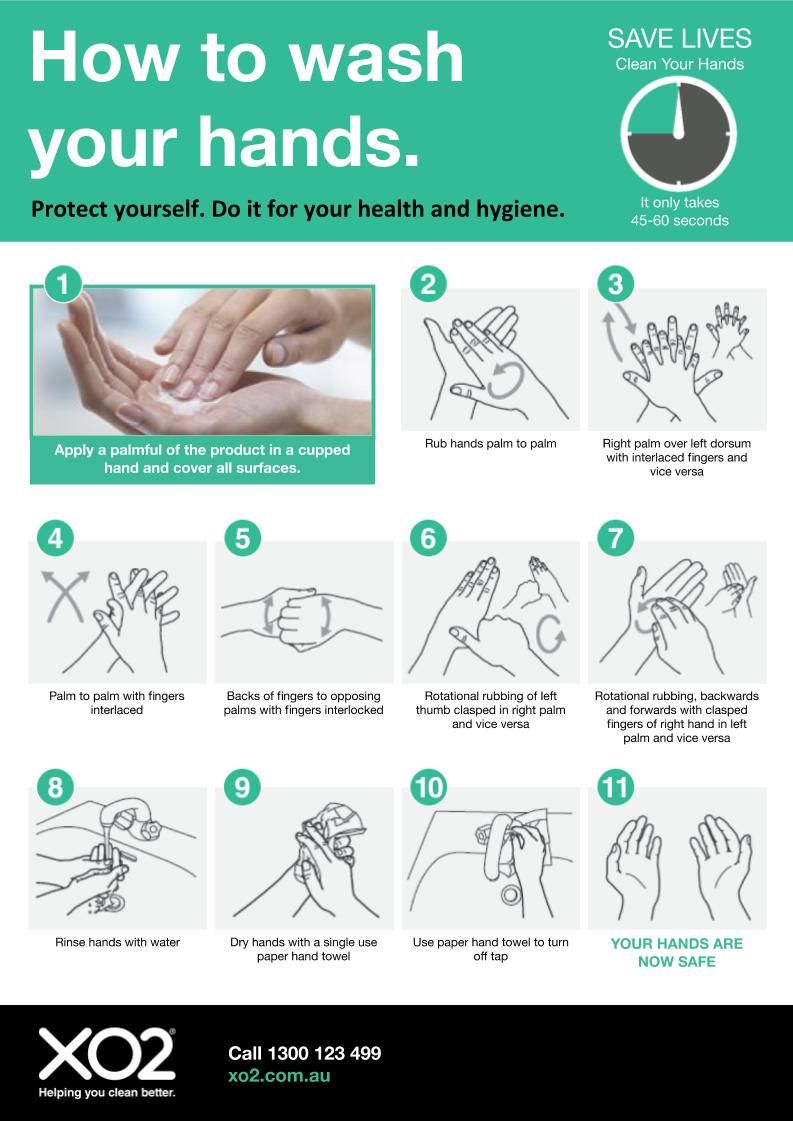 How to wash your hands.

Protect yourself. Do it for your health and hygiene.

SAVE LIVES
Clean Your Hands

It only takes 45-60 seconds

1
Apply a palmful of the product in a cupped hand and cover all surfaces.

2
Rub hands palm to palm

3
Right palm over left dorsum with interlaced fingers and vice versa

4
Palm to palm with fingers interlaced

5
Backs of fingers to opposing palms with fingers interlocked

6
Rotational rubbing of left thumb clasped in right palm and vice versa

7
Rotational rubbing, backwards and forwards with clasped fingers of right hand in left palm and vice versa

8
Rinse hands with water

9
Dry hands with a single use paper hand towel

10
Use paper hand towel to turn off tap

11
YOUR HANDS ARE NOW SAFE

XO2®
Helping you clean better.

Call 1300 123 499
xo2.com.au