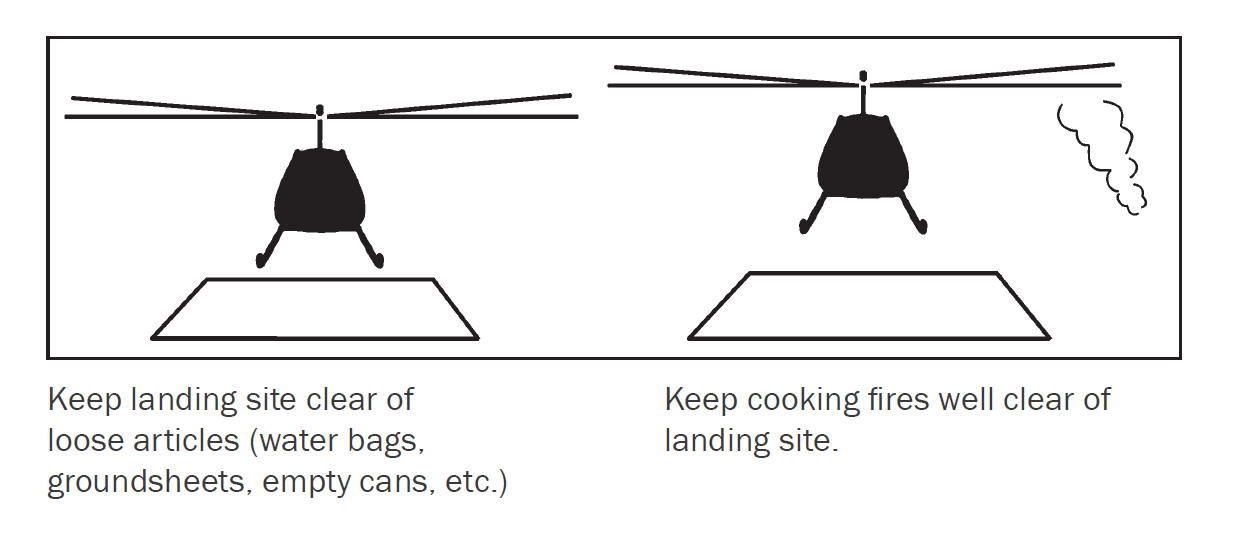 Keep landing site clear of loose articles (water bags, groundsheets, empty cans, etc.)

Keep cooking fires well clear of landing site.