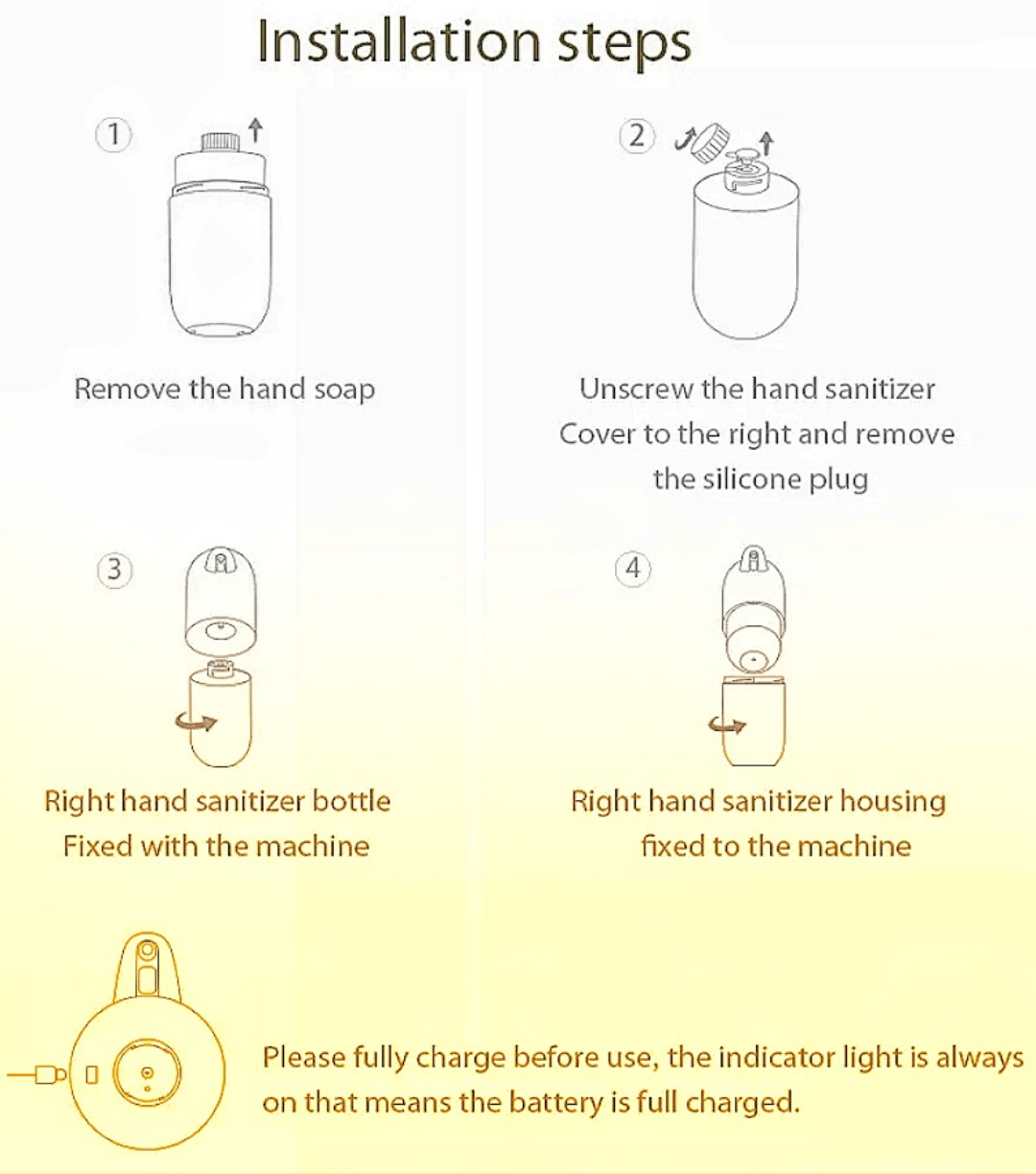 Installation steps

1

Remove the hand soap

2

Unscrew the hand sanitizer
Cover to the right and remove
the silicone plug

3

Right hand sanitizer bottle
Fixed with the machine

4

Right hand sanitizer housing
fixed to the machine

Please fully charge before use, the indicator light is always on that means the battery is full charged.