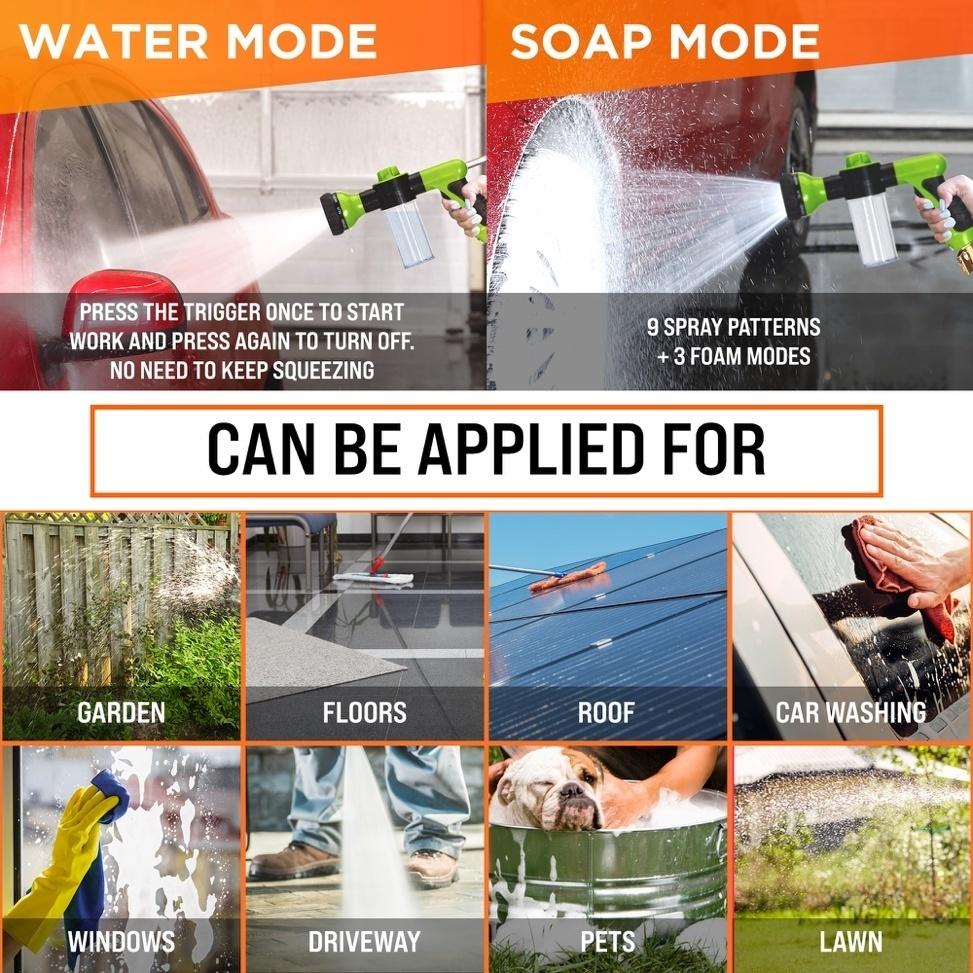 WATER MODE

PRESS THE TRIGGER ONCE TO START WORK AND PRESS AGAIN TO TURN OFF. NO NEED TO KEEP SQUEEZING

SOAP MODE

9 SPRAY PATTERNS + 3 FOAM MODES

CAN BE APPLIED FOR

GARDEN

FLOORS

ROOF

CAR WASHING

WINDOWS

DRIVEWAY

PETS

LAWN