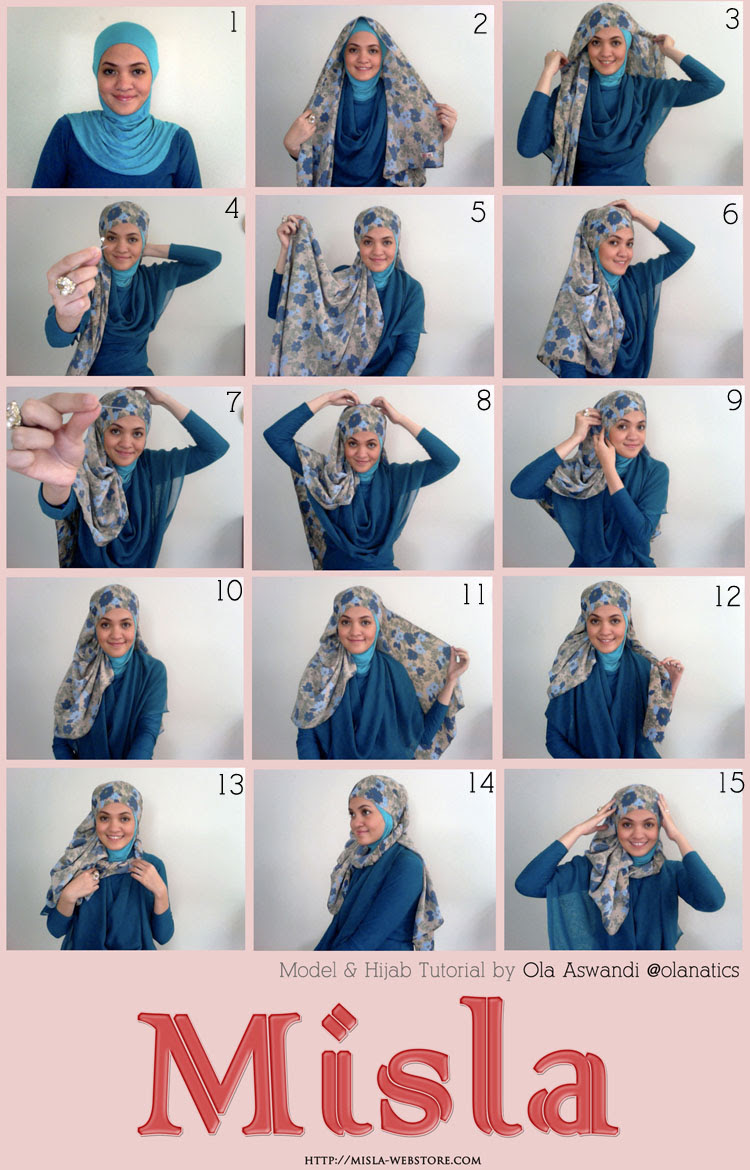 1
2
3
4
5
6
7
8
9
10
11
12
13
14
15

Model & Hijab Tutorial by Ola Aswandi @olanatics

Misla

HTTP://MISLA-WEBSTORE.COM