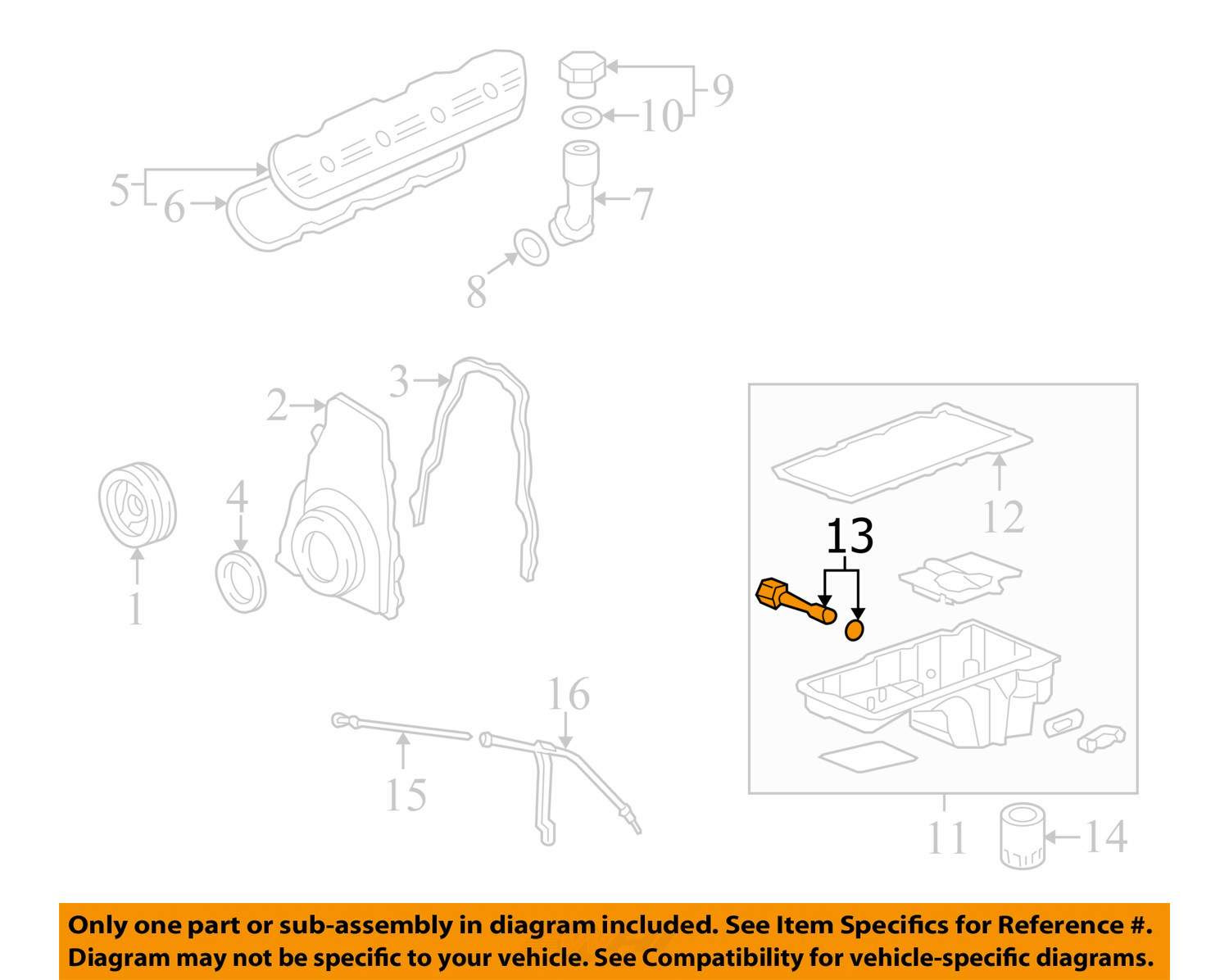 9
10
5
6
7
8
3
2
4
1
12
13
16
15
11
14

Only one part or sub-assembly in diagram included. See Item Specifics for Reference #. Diagram may not be specific to your vehicle. See Compatibility for vehicle-specific diagrams.