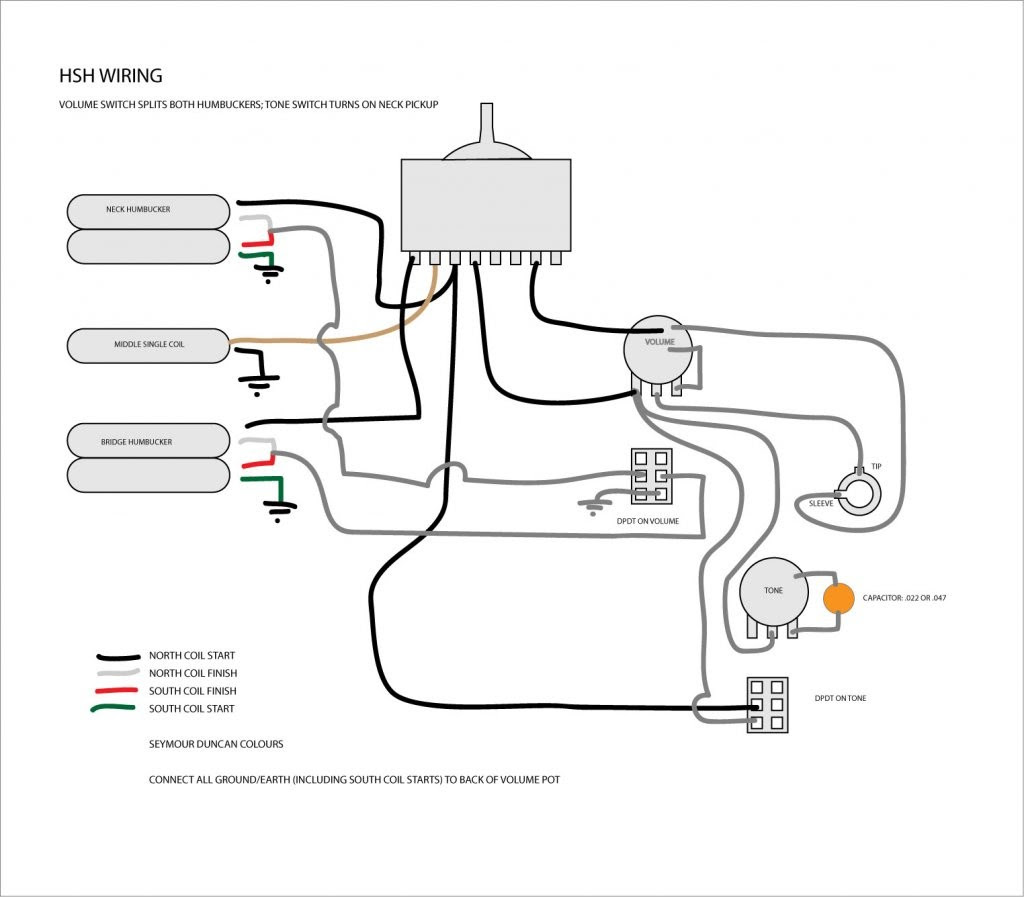 HSH WIRING

VOLUME SWITCH SPLITS BOTH HUMBUCKERS; TONE SWITCH TURNS ON NECK PICKUP

NECK HUMBUCKER

MIDDLE SINGLE COIL

BRIDGE HUMBUCKER

VOLUME

TIP

SLEEVE

DPDT ON VOLUME

TONE

CAPACITOR: .022 OR .047

DPDT ON TONE

NORTH COIL START
NORTH COIL FINISH
SOUTH COIL FINISH
SOUTH COIL START

SEYMOUR DUNCAN COLOURS

CONNECT ALL GROUND/EARTH (INCLUDING SOUTH COIL STARTS) TO BACK OF VOLUME POT