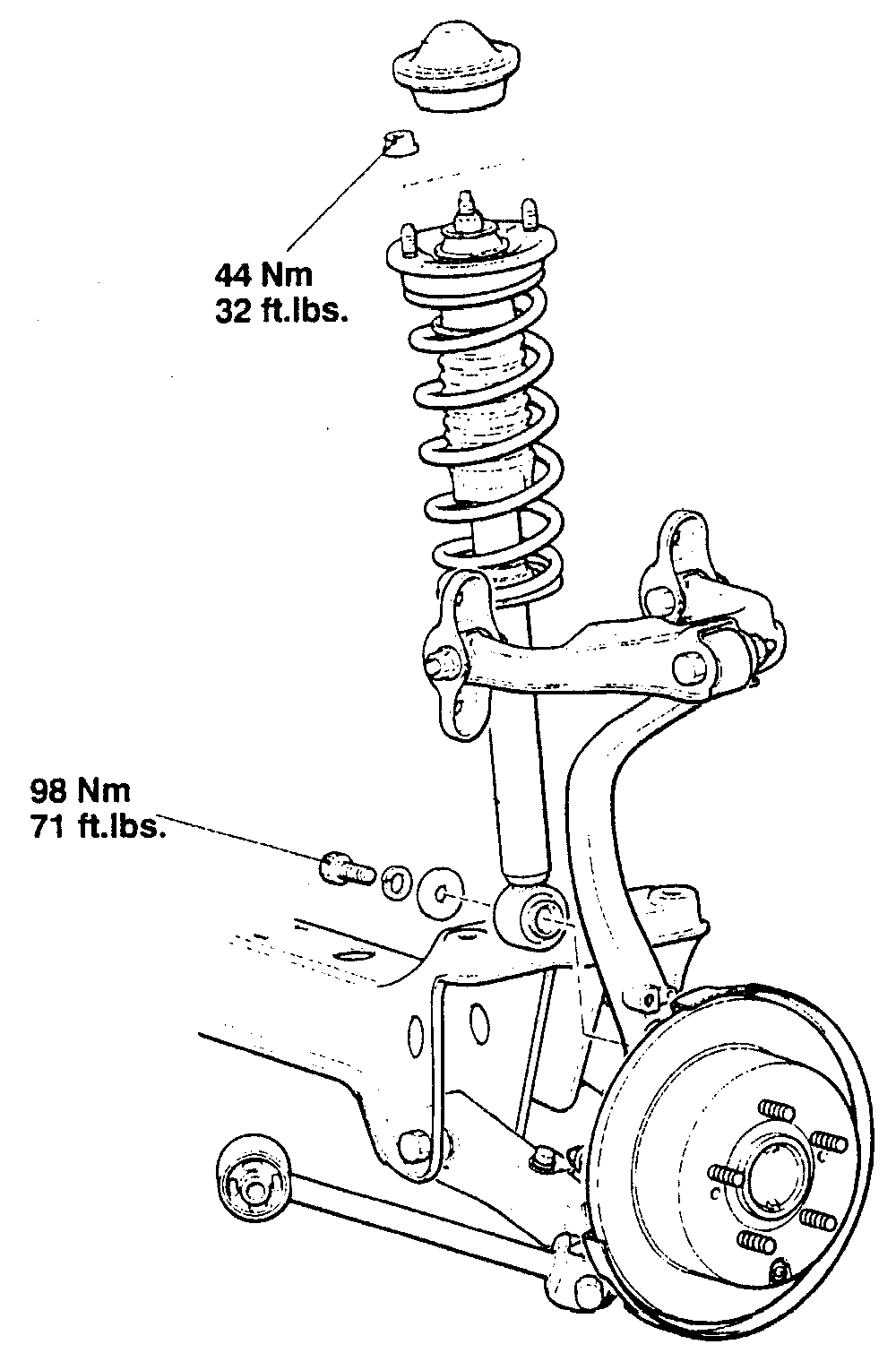 44 Nm
32 ft.lbs.

98 Nm
71 ft.lbs.