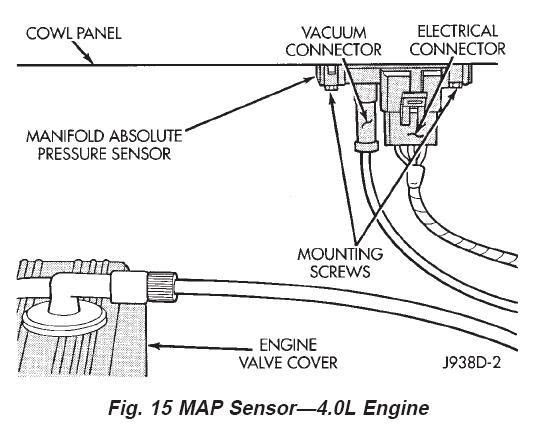 COWL PANEL

VACUUM CONNECTOR

ELECTRICAL CONNECTOR

MANIFOLD ABSOLUTE PRESSURE SENSOR

MOUNTING SCREWS

ENGINE VALVE COVER

J938D-2

Fig. 15 MAP Sensor—4.0L Engine