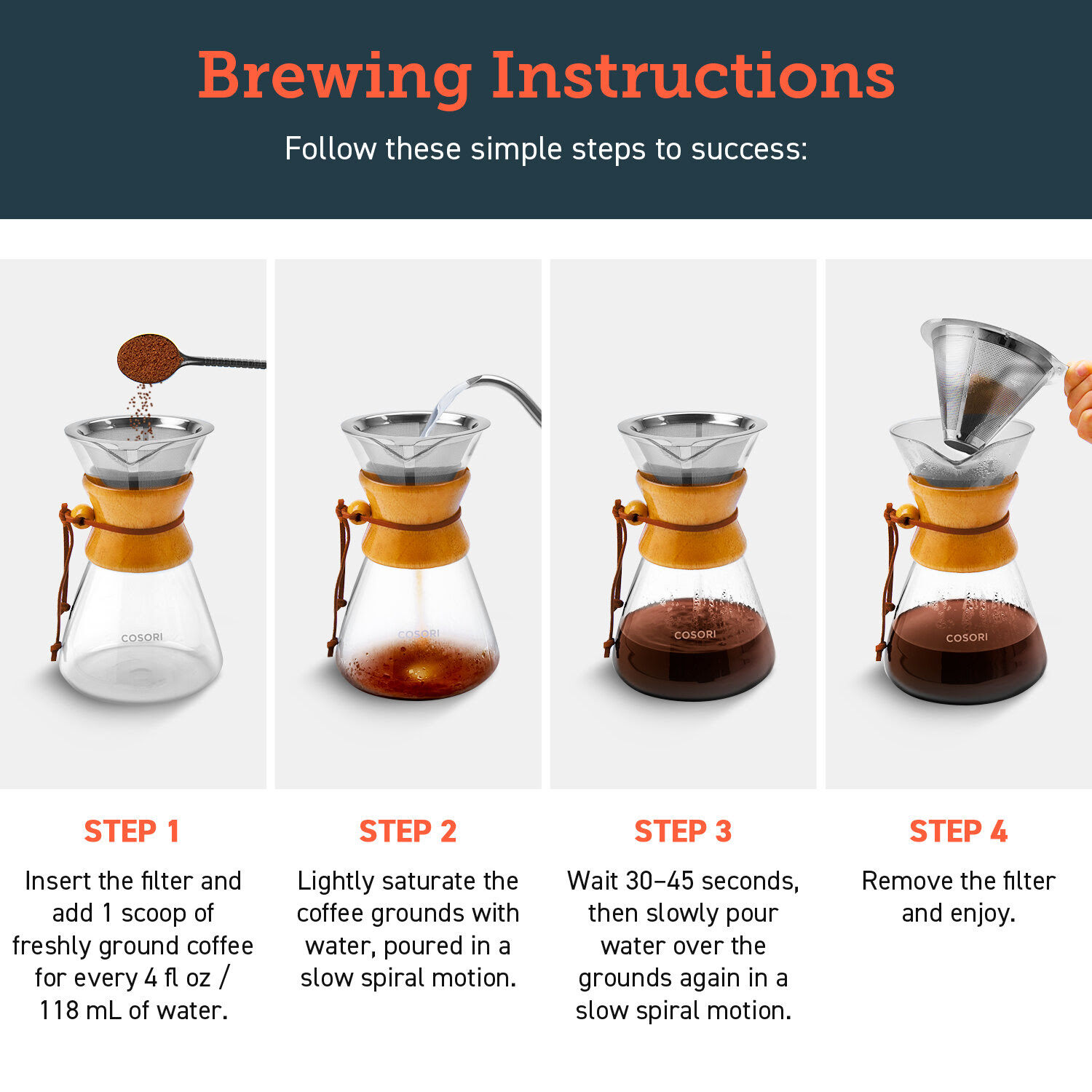 Brewing Instructions

Follow these simple steps to success:

COSORI

COSORI

COSORI

COSORI

STEP 1

Insert the filter and add 1 scoop of freshly ground coffee for every 4 fl oz / 118 mL of water.

STEP 2

Lightly saturate the coffee grounds with water, poured in a slow spiral motion.

STEP 3

Wait 30–45 seconds, then slowly pour water over the grounds again in a slow spiral motion.

STEP 4

Remove the filter and enjoy.