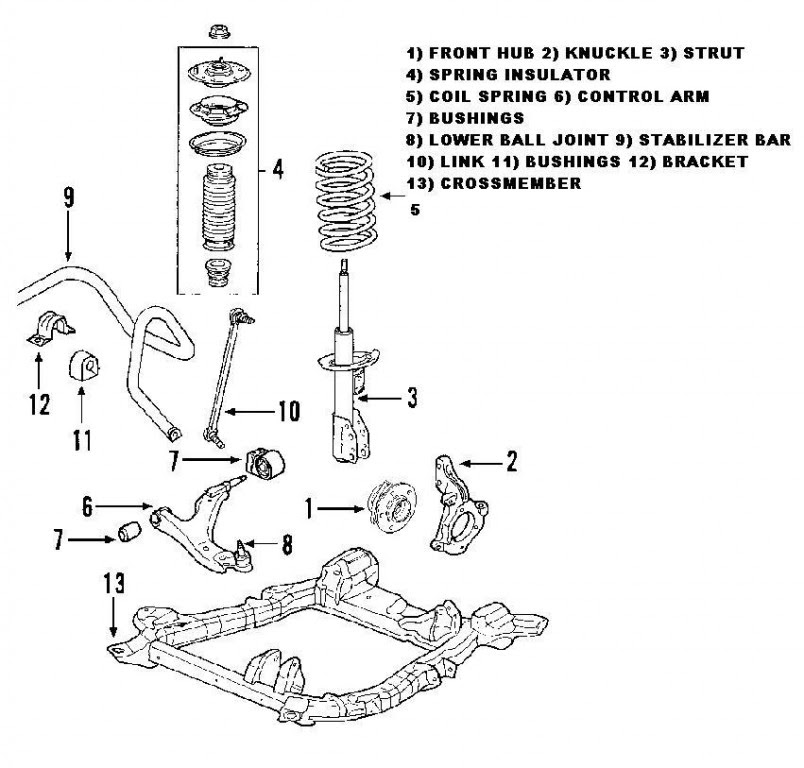 1) FRONT HUB 2) KNUCKLE 3) STRUT
4) SPRING INSULATOR
5) COIL SPRING 6) CONTROL ARM
7) BUSHINGS
8) LOWER BALL JOINT 9) STABILIZER BAR
10) LINK 11) BUSHINGS 12) BRACKET
13) CROSSMEMBER

4

5

9

12

11

10

3

7

2

6

1

7

8

13