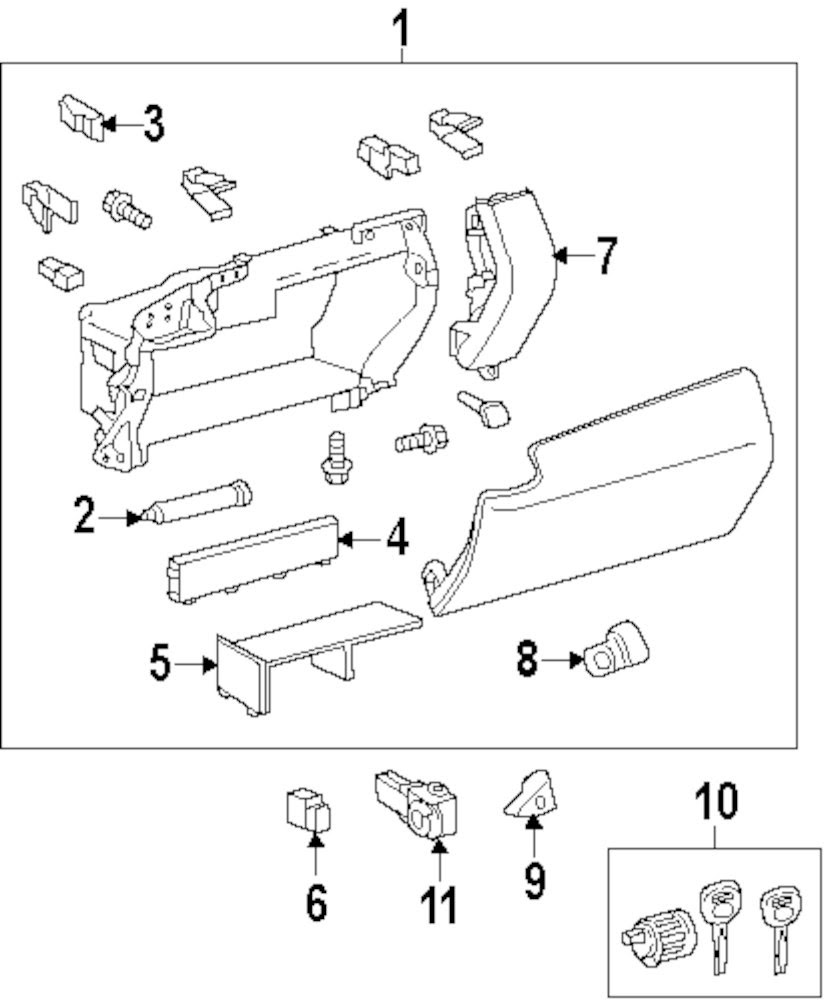 1
3
7
2
4
5
8
6
11
9
10