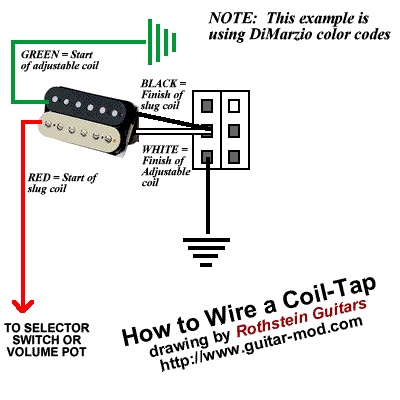 NOTE: This example is using DiMarzio color codes

GREEN = Start of adjustable coil

BLACK = Finish of slug coil

WHITE = Finish of Adjustable coil

RED = Start of slug coil

TO SELECTOR SWITCH OR VOLUME POT

How to Wire a Coil-Tap
drawing by Rothstein Guitars
http://www.guitar-mod.com