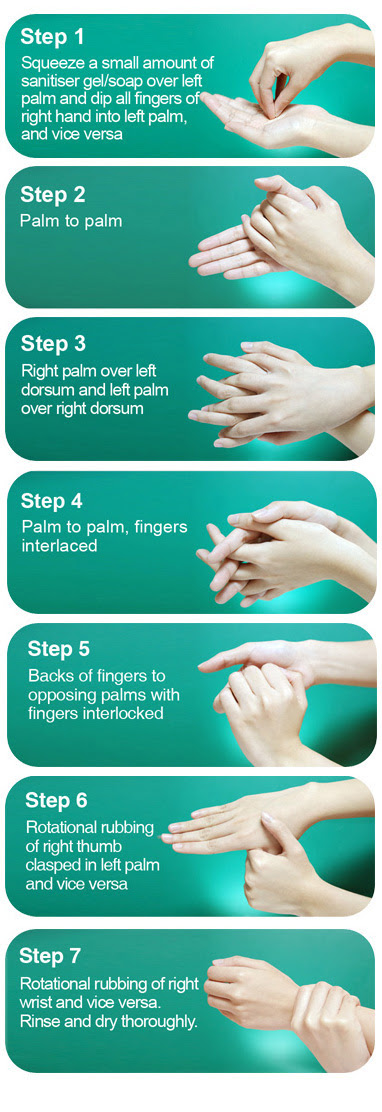 Step 1
Squeeze a small amount of sanitiser gel/soap over left palm and dip all fingers of right hand into left palm, and vice versa

Step 2
Palm to palm

Step 3
Right palm over left dorsum and left palm over right dorsum

Step 4
Palm to palm, fingers interlaced

Step 5
Backs of fingers to opposing palms with fingers interlocked

Step 6
Rotational rubbing of right thumb clasped in left palm and vice versa

Step 7
Rotational rubbing of right wrist and vice versa. Rinse and dry thoroughly.