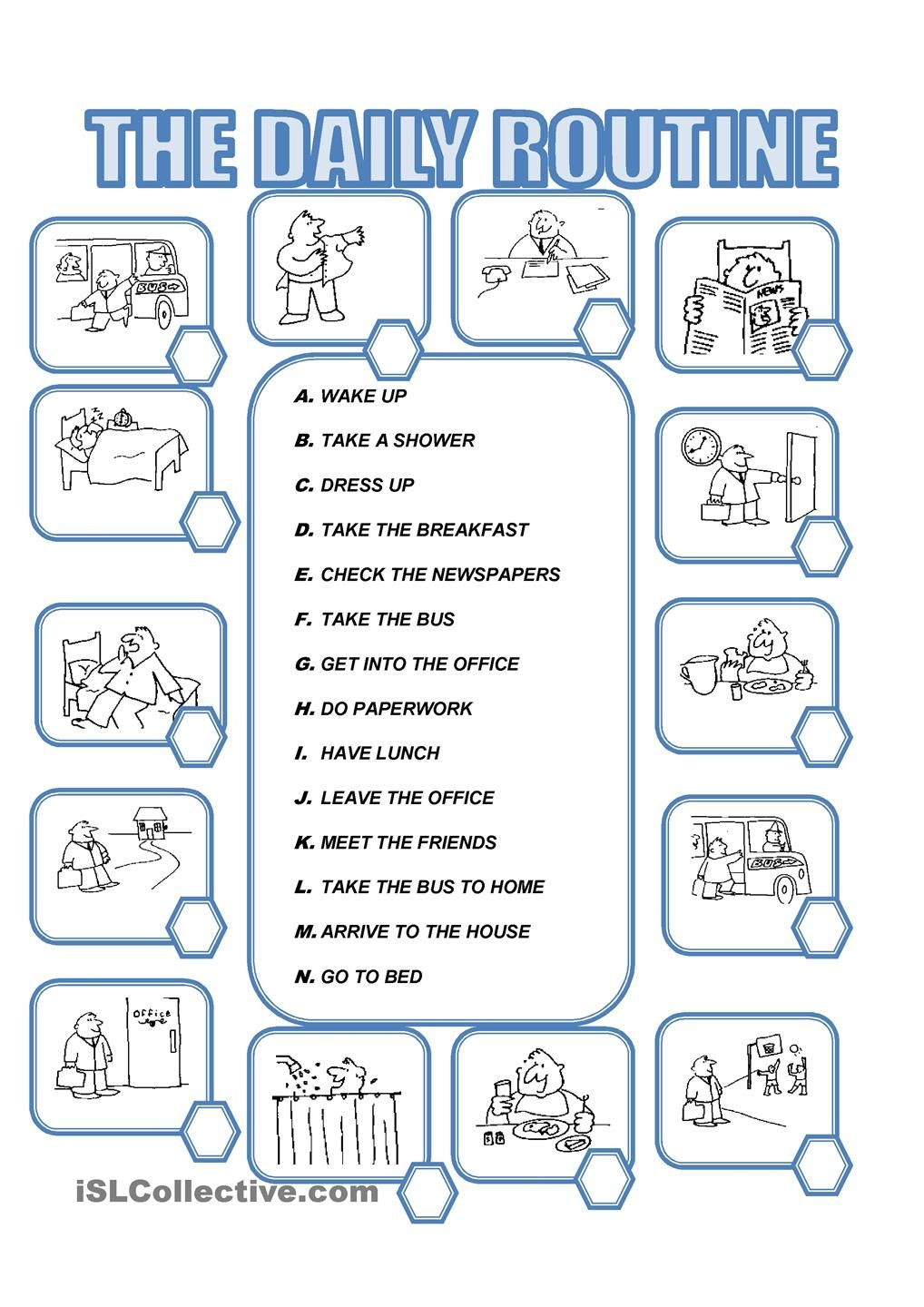 THE DAILY ROUTINE

BUS

NEWS

A. WAKE UP

B. TAKE A SHOWER

C. DRESS UP

D. TAKE THE BREAKFAST

E. CHECK THE NEWSPAPERS

F. TAKE THE BUS

G. GET INTO THE OFFICE

H. DO PAPERWORK

I. HAVE LUNCH

J. LEAVE THE OFFICE

K. MEET THE FRIENDS

L. TAKE THE BUS TO HOME

M. ARRIVE TO THE HOUSE

N. GO TO BED

BUS

Office

iSLCollective.com