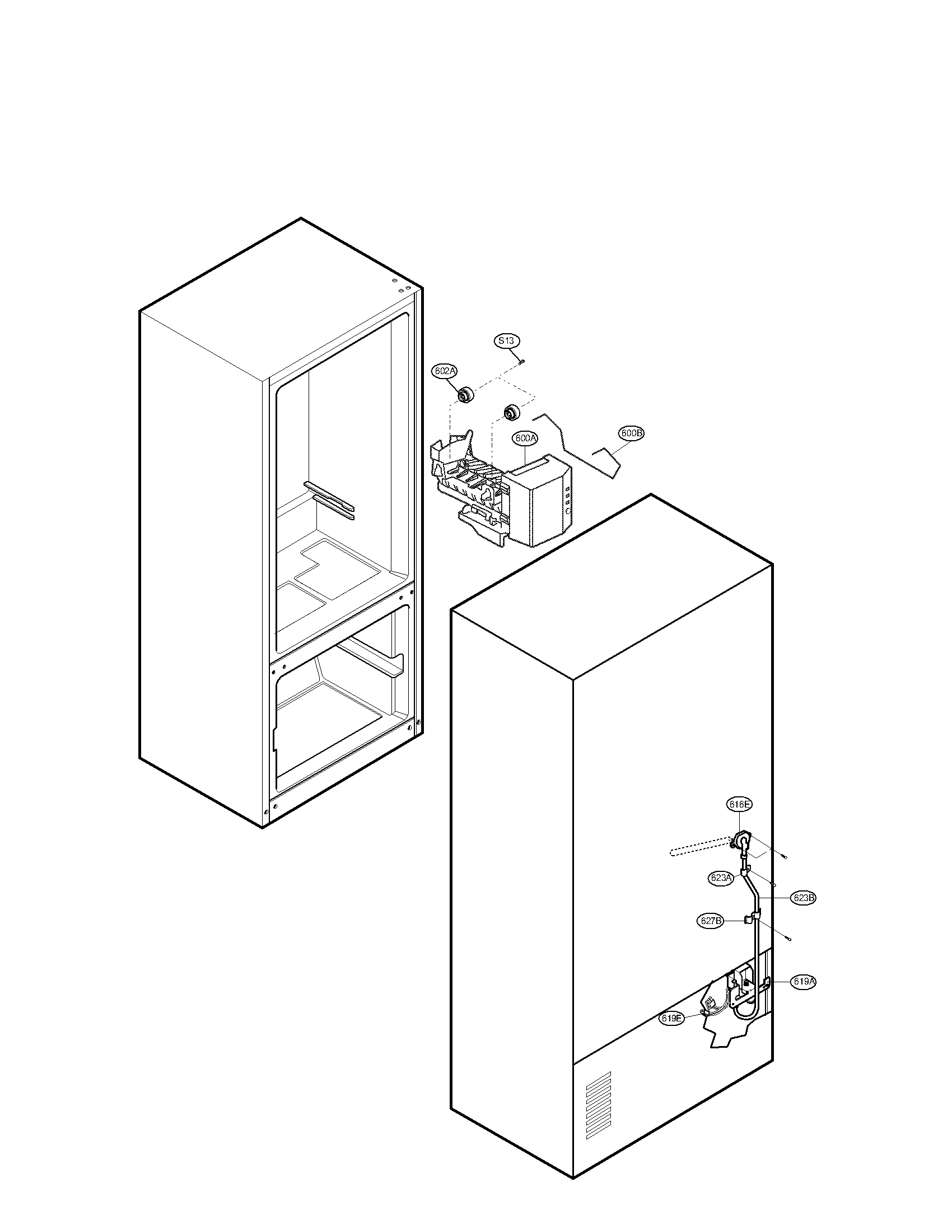 S13

602A

600A

600B

616E

623A

623B

627B

619A

619E