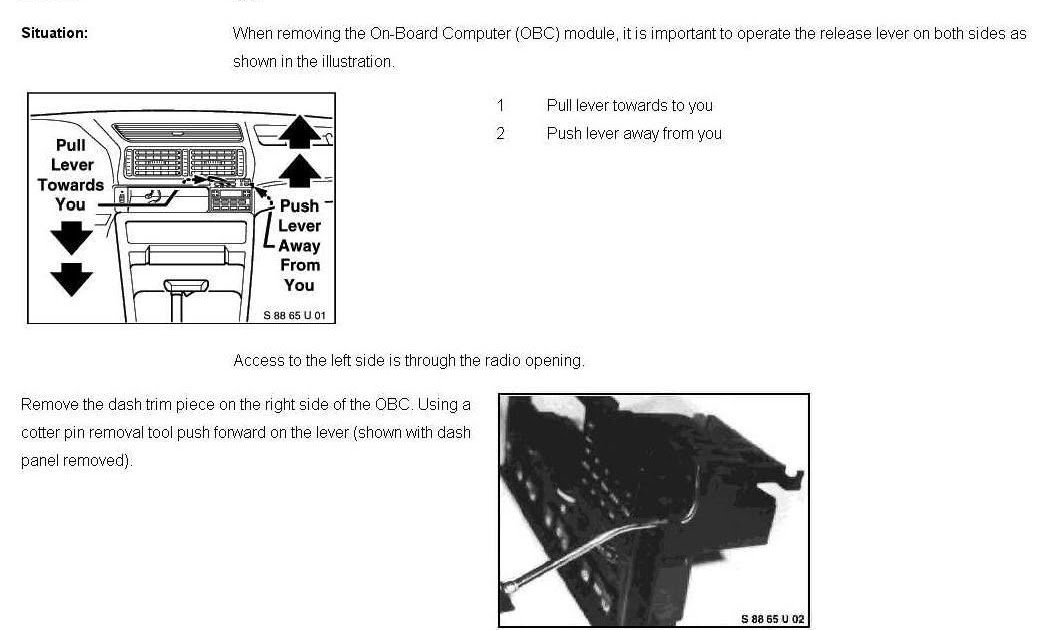 Situation:

When removing the On-Board Computer (OBC) module, it is important to operate the release lever on both sides as shown in the illustration.

Pull Lever Towards You

Push Lever Away From You

S 88 65 U 01

1 Pull lever towards to you

2 Push lever away from you

Access to the left side is through the radio opening.

Remove the dash trim piece on the right side of the OBC. Using a cotter pin removal tool push forward on the lever (shown with dash panel removed).

S 88 65 U 02