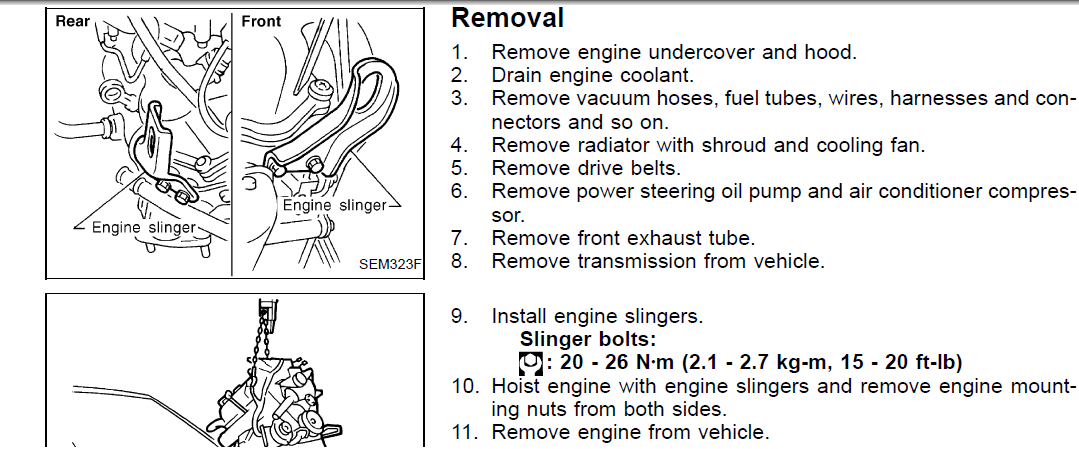 Rear
Front
Engine slinger
Engine slinger
SEM323F

Removal

1. Remove engine undercover and hood.
2. Drain engine coolant.
3. Remove vacuum hoses, fuel tubes, wires, harnesses and connectors and so on.
4. Remove radiator with shroud and cooling fan.
5. Remove drive belts.
6. Remove power steering oil pump and air conditioner compressor.
7. Remove front exhaust tube.
8. Remove transmission from vehicle.

9. Install engine slingers.
Slinger bolts:
: 20 - 26 N·m (2.1 - 2.7 kg-m, 15 - 20 ft-lb)
10. Hoist engine with engine slingers and remove engine mounting nuts from both sides.
11. Remove engine from vehicle.