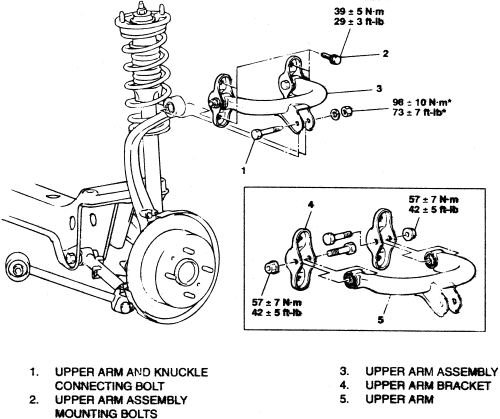 39 ± 5 N·m
29 ± 3 ft-lb

2

3

98 ± 10 N·m*
73 ± 7 ft-lb*

1

4

57 ± 7 N·m
42 ± 5 ft-lb

57 ± 7 N·m
42 ± 5 ft-lb

5

1. UPPER ARM AND KNUCKLE CONNECTING BOLT
2. UPPER ARM ASSEMBLY MOUNTING BOLTS
3. UPPER ARM ASSEMBLY
4. UPPER ARM BRACKET
5. UPPER ARM