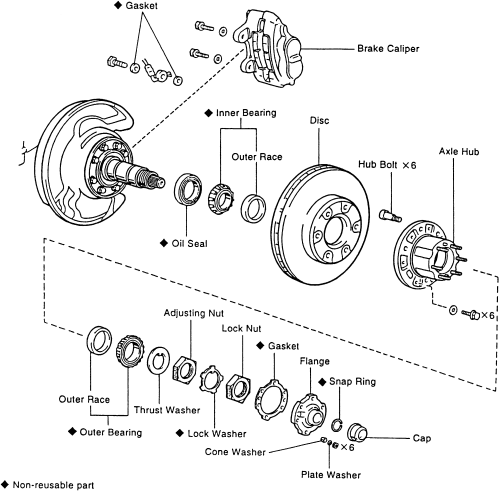 ◆ Gasket
Brake Caliper
◆ Inner Bearing
Disc
Outer Race
Axle Hub
Hub Bolt ×6
◆ Oil Seal
×6
Adjusting Nut
Lock Nut
◆ Gasket
Flange
◆ Snap Ring
Outer Race
Thrust Washer
◆ Outer Bearing
◆ Lock Washer
Cap
Cone Washer
×6
Plate Washer
◆ Non-reusable part