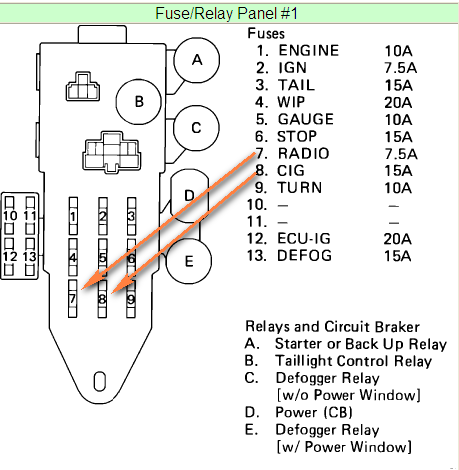 Fuse/Relay Panel #1

A
B
C
D
E

10 11
12 13

1 2 3
4 5 6
7 8 9

Fuses

| | | |
|---|---|---|
| 1. | ENGINE | 10A |
| 2. | IGN | 7.5A |
| 3. | TAIL | 15A |
| 4. | WIP | 20A |
| 5. | GAUGE | 10A |
| 6. | STOP | 15A |
| 7. | RADIO | 7.5A |
| 8. | CIG | 15A |
| 9. | TURN | 10A |
| 10. | — | — |
| 11. | — | — |
| 12. | ECU-IG | 20A |
| 13. | DEFOG | 15A |

Relays and Circuit Braker
A. Starter or Back Up Relay
B. Taillight Control Relay
C. Defogger Relay [w/o Power Window]
D. Power (CB)
E. Defogger Relay [w/ Power Window]