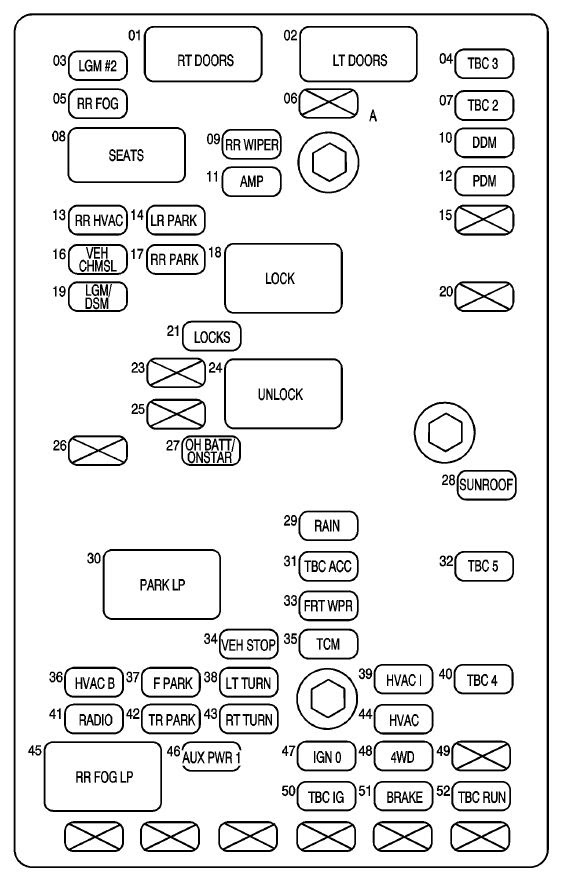 01 RT DOORS
02 LT DOORS
03 LGM #2
04 TBC 3
05 RR FOG
06
A
07 TBC 2
08 SEATS
09 RR WIPER
10 DDM
11 AMP
12 PDM
13 RR HVAC
14 LR PARK
15
16 VEH CHMSL
17 RR PARK
18 LOCK
19 LGM/ DSM
20
21 LOCKS
23
24 UNLOCK
25
26
27 OH BATT/ ONSTAR
28 SUNROOF
29 RAIN
30 PARK LP
31 TBC ACC
32 TBC 5
33 FRT WPR
34 VEH STOP
35 TCM
36 HVAC B
37 F PARK
38 LT TURN
39 HVAC I
40 TBC 4
41 RADIO
42 TR PARK
43 RT TURN
44 HVAC
45 RR FOG LP
46 AUX PWR 1
47 IGN 0
48 4WD
49
50 TBC IG
51 BRAKE
52 TBC RUN