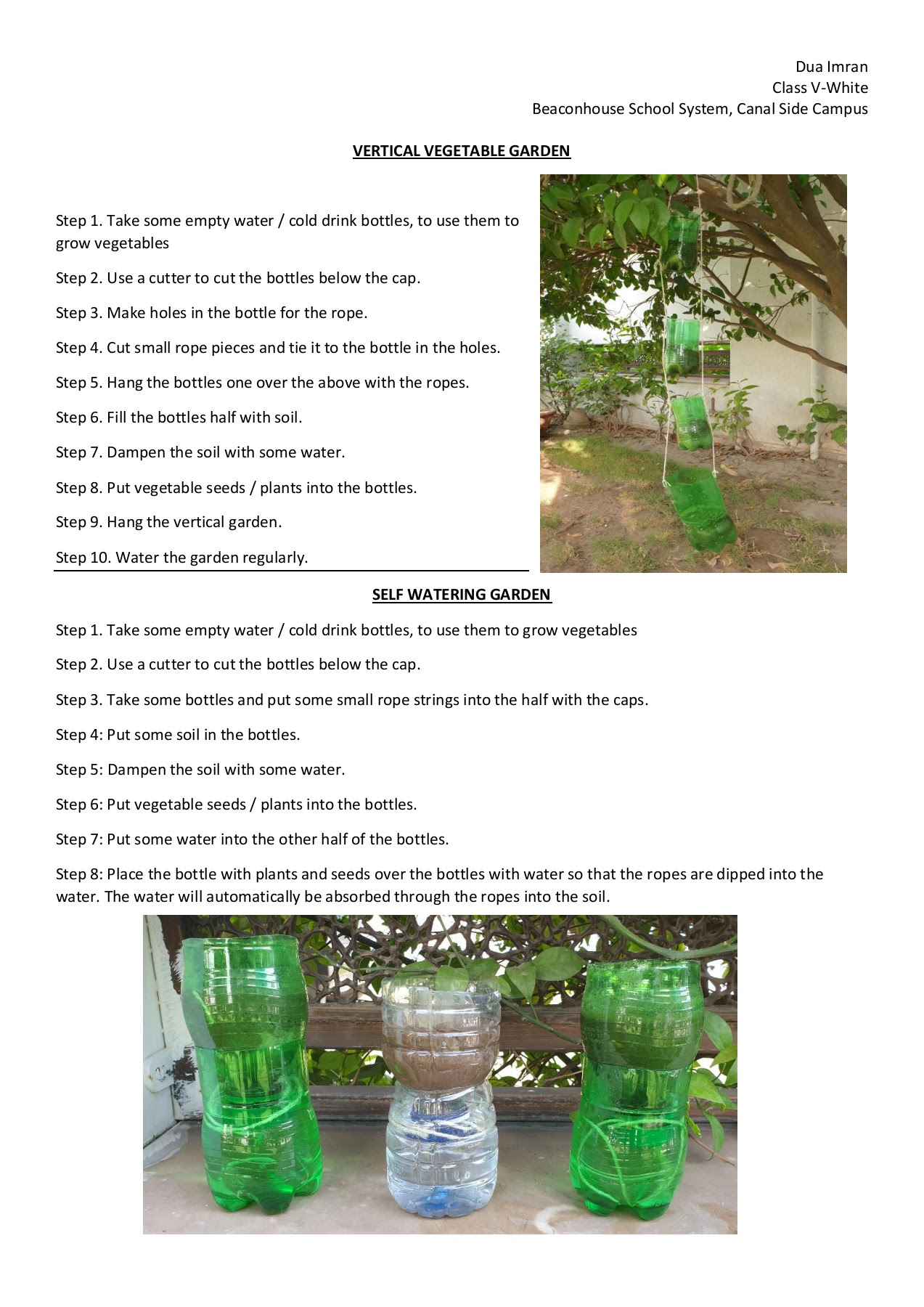 Dua Imran
Class V-White
Beaconhouse School System, Canal Side Campus

VERTICAL VEGETABLE GARDEN

Step 1. Take some empty water / cold drink bottles, to use them to grow vegetables

Step 2. Use a cutter to cut the bottles below the cap.

Step 3. Make holes in the bottle for the rope.

Step 4. Cut small rope pieces and tie it to the bottle in the holes.

Step 5. Hang the bottles one over the above with the ropes.

Step 6. Fill the bottles half with soil.

Step 7. Dampen the soil with some water.

Step 8. Put vegetable seeds / plants into the bottles.

Step 9. Hang the vertical garden.

Step 10. Water the garden regularly.

SELF WATERING GARDEN

Step 1. Take some empty water / cold drink bottles, to use them to grow vegetables

Step 2. Use a cutter to cut the bottles below the cap.

Step 3. Take some bottles and put some small rope strings into the half with the caps.

Step 4: Put some soil in the bottles.

Step 5: Dampen the soil with some water.

Step 6: Put vegetable seeds / plants into the bottles.

Step 7: Put some water into the other half of the bottles.

Step 8: Place the bottle with plants and seeds over the bottles with water so that the ropes are dipped into the water. The water will automatically be absorbed through the ropes into the soil.