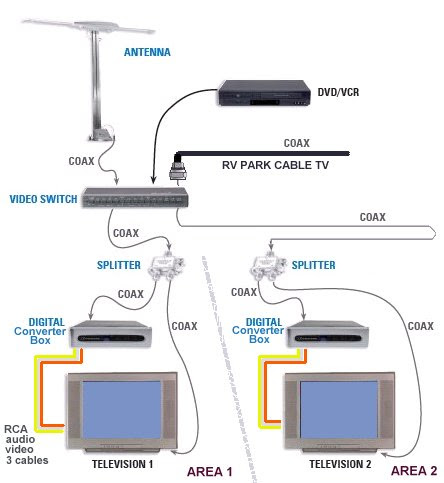 ANTENNA

DVD/VCR

COAX

COAX

RV PARK CABLE TV

VIDEO SWITCH

COAX

COAX

SPLITTER

SPLITTER

COAX

COAX

DIGITAL Converter Box

COAX

DIGITAL Converter Box

COAX

RCA audio video 3 cables

TELEVISION 1

AREA 1

TELEVISION 2

AREA 2