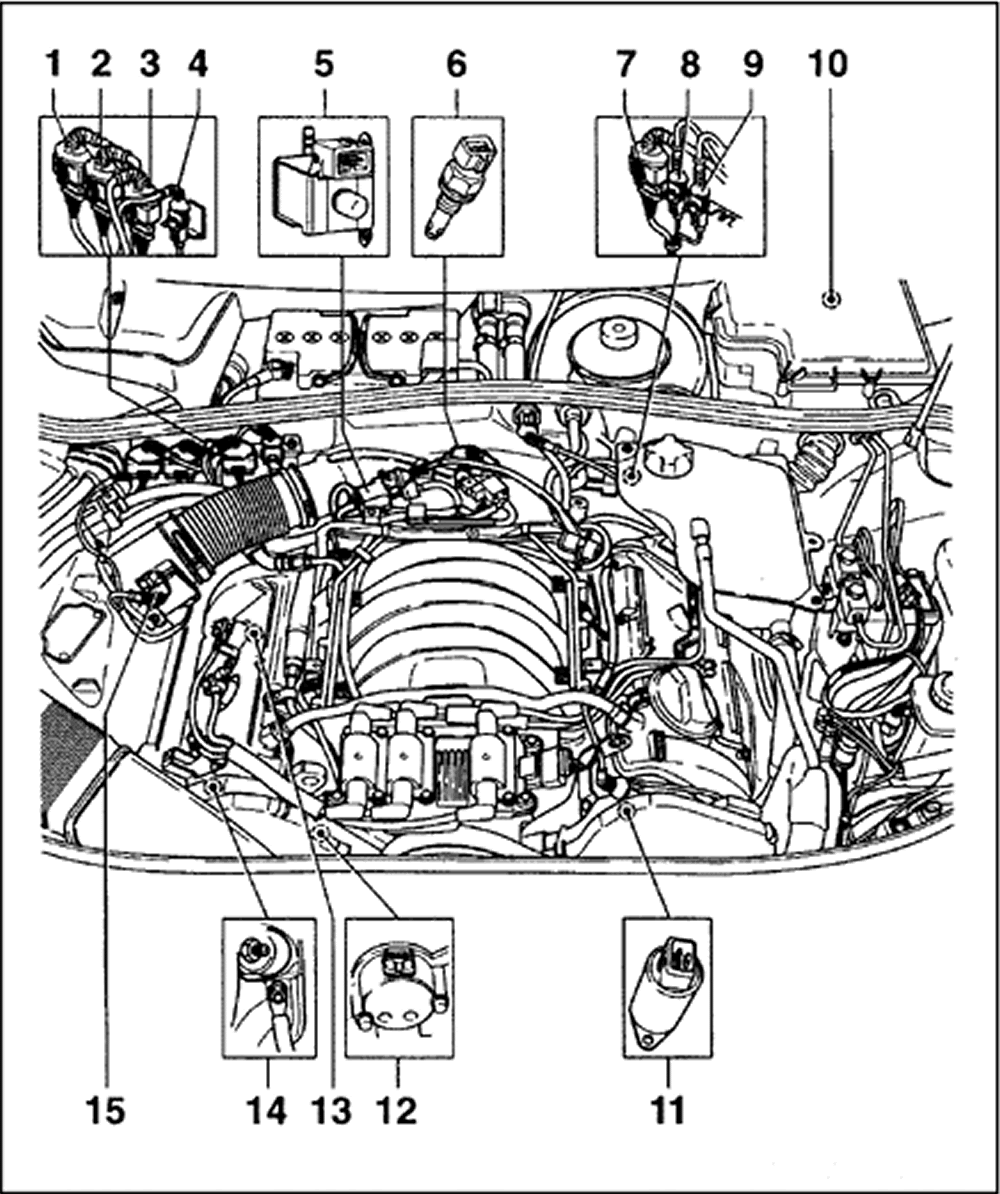 1 2 3 4 5 6 7 8 9 10

15 14 13 12 11