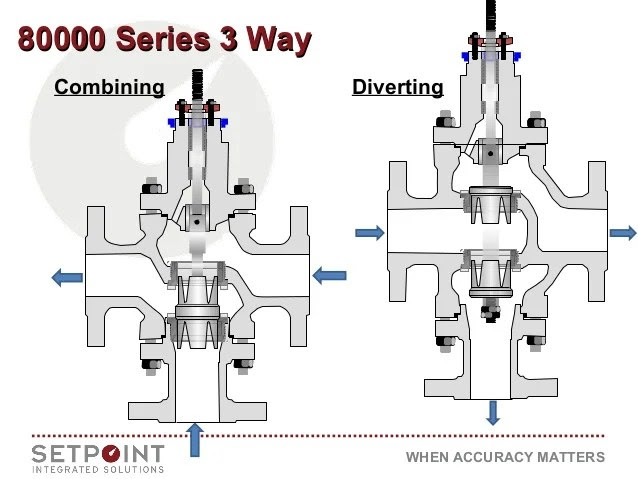 80000 Series 3 Way

Combining

Diverting

SETPOINT
INTEGRATED SOLUTIONS

WHEN ACCURACY MATTERS