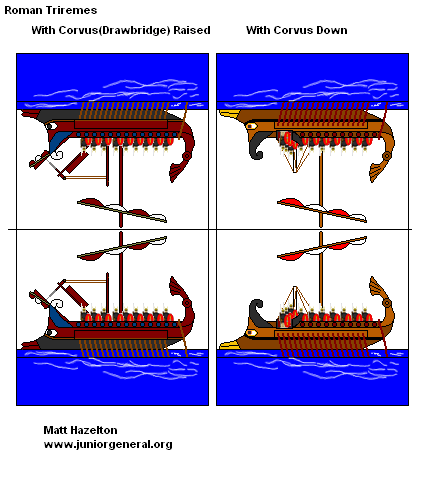 Roman Triremes

With Corvus(Drawbridge) Raised

With Corvus Down

Matt Hazelton
www.juniorgeneral.org