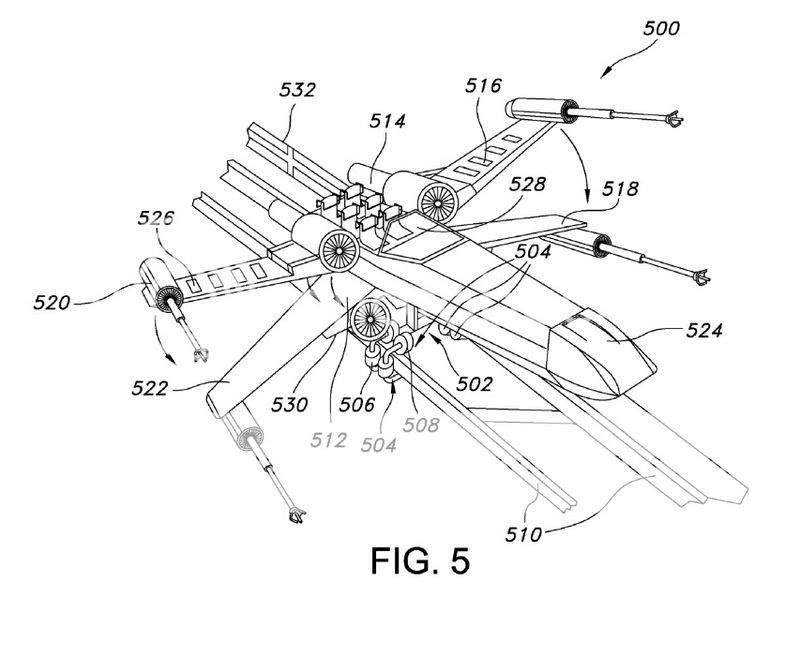 500
532
516
514
528
518
526
504
520
524
522
530
506
502
512
504
508
510
FIG. 5