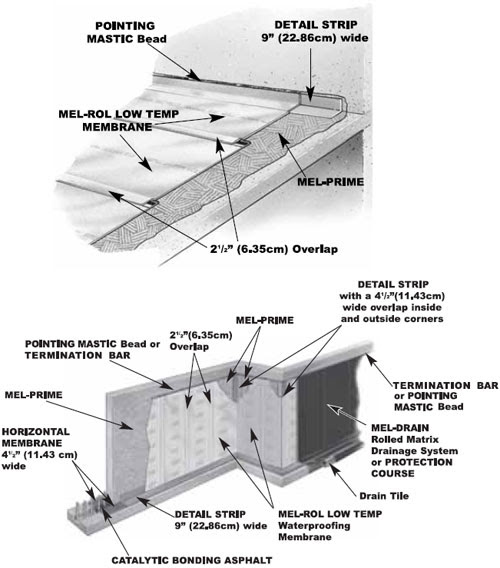 POINTING MASTIC Bead

DETAIL STRIP 9" (22.86cm) wide

MEL-ROL LOW TEMP MEMBRANE

MEL-PRIME

$2^{1}/_{2}$" (6.35cm) Overlap

DETAIL STRIP with a $4^{1}/_{2}$"(11.43cm) wide overlap inside and outside corners

MEL-PRIME

$2^{1}/_{2}$"(6.35cm) Overlap

POINTING MASTIC Bead or TERMINATION BAR

MEL-PRIME

TERMINATION BAR or POINTING MASTIC Bead

HORIZONTAL MEMBRANE $4^{1}/_{2}$" (11.43 cm) wide

MEL-DRAIN Rolled Matrix Drainage System or PROTECTION COURSE

Drain Tile

DETAIL STRIP 9" (22.86cm) wide

MEL-ROL LOW TEMP Waterproofing Membrane

CATALYTIC BONDING ASPHALT