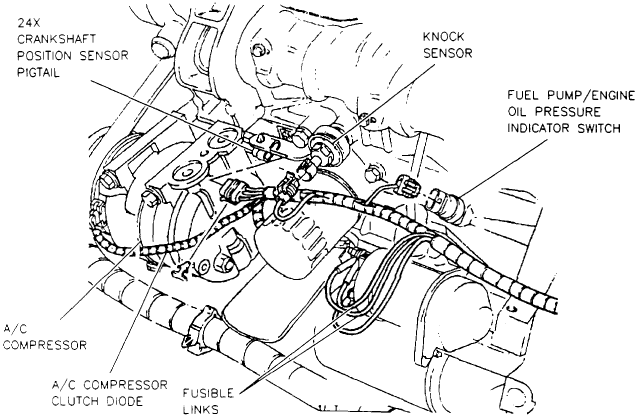 24X
CRANKSHAFT
POSITION SENSOR
PIGTAIL

KNOCK
SENSOR

FUEL PUMP/ENGINE
OIL PRESSURE
INDICATOR SWITCH

A/C
COMPRESSOR

A/C COMPRESSOR
CLUTCH DIODE

FUSIBLE
LINKS