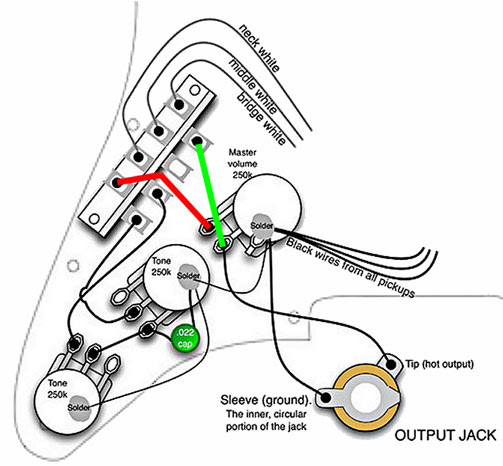 neck white
middle white
bridge white

Master volume 250k

Solder

Black wires from all pickups

Tone 250k
Solder

.022 cap

Tone 250k
Solder

Tip (hot output)

Sleeve (ground). The inner, circular portion of the jack

OUTPUT JACK