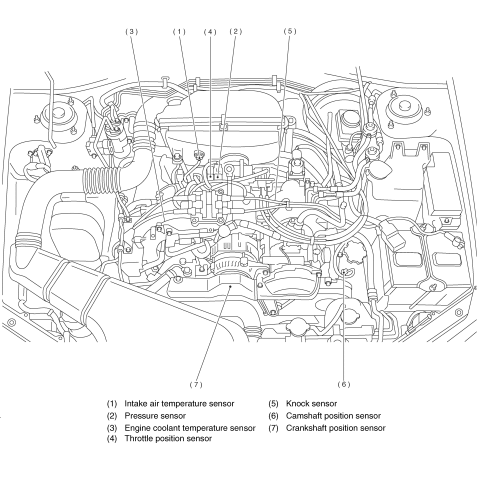 (3) (1) (4) (2) (5)

(7) (6)

(1) Intake air temperature sensor
(2) Pressure sensor
(3) Engine coolant temperature sensor
(4) Throttle position sensor

(5) Knock sensor
(6) Camshaft position sensor
(7) Crankshaft position sensor