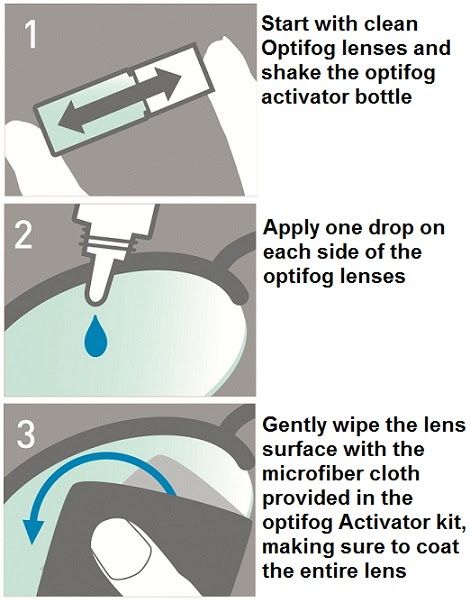 1

Start with clean Optifog lenses and shake the optifog activator bottle

2

Apply one drop on each side of the optifog lenses

3

Gently wipe the lens surface with the microfiber cloth provided in the optifog Activator kit, making sure to coat the entire lens